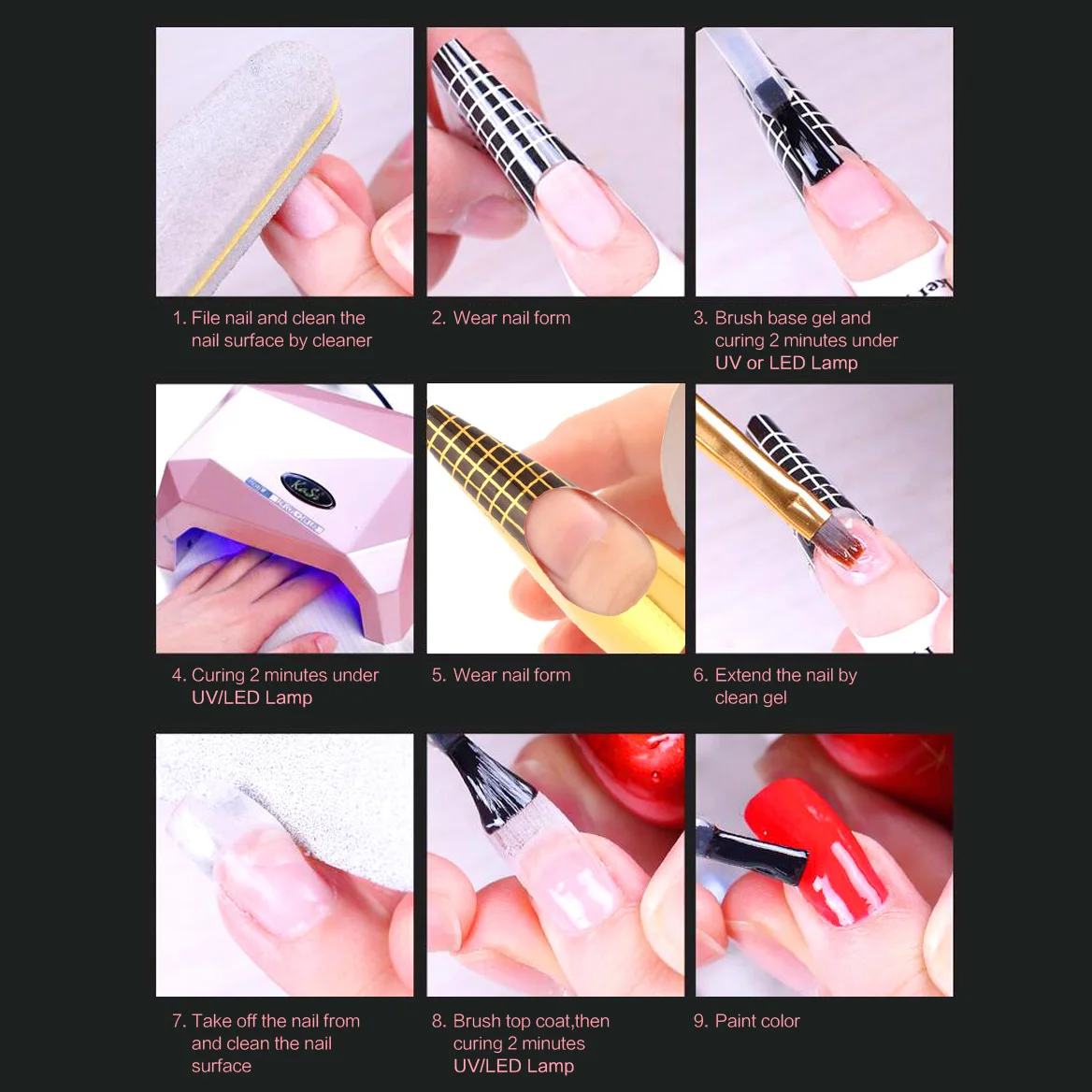 1. File nail and clean the nail surface by cleaner

2. Wear nail form

3. Brush base gel and curing 2 minutes under UV or LED Lamp

4. Curing 2 minutes under UV/LED Lamp

5. Wear nail form

6. Extend the nail by clean gel

7. Take off the nail from and clean the nail surface

8. Brush top coat,then curing 2 minutes UV/LED Lamp

9. Paint color