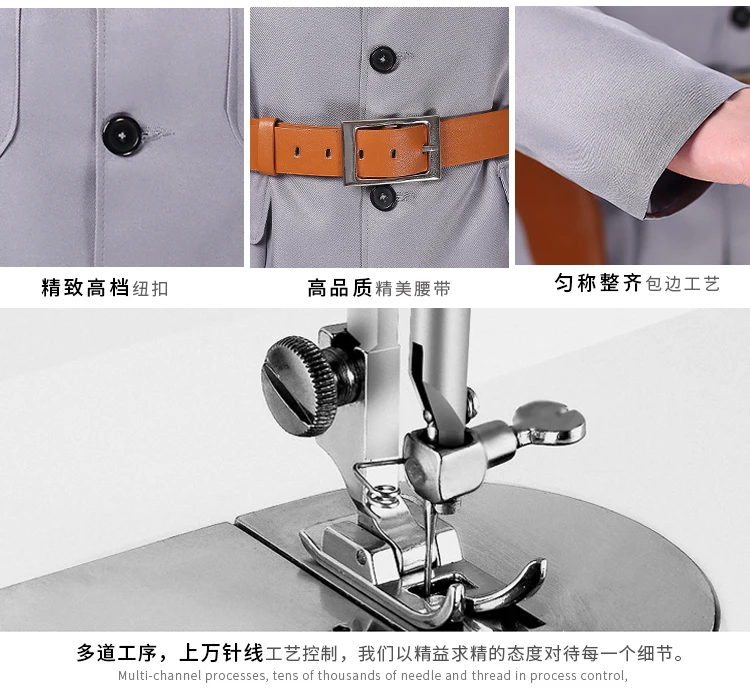 精致高档纽扣

高品质精美腰带

匀称整齐包边工艺

多道工序，上万针线工艺控制，我们以精益求精的态度对待每一个细节。
Multi-channel processes, tens of thousands of needle and thread in process control,