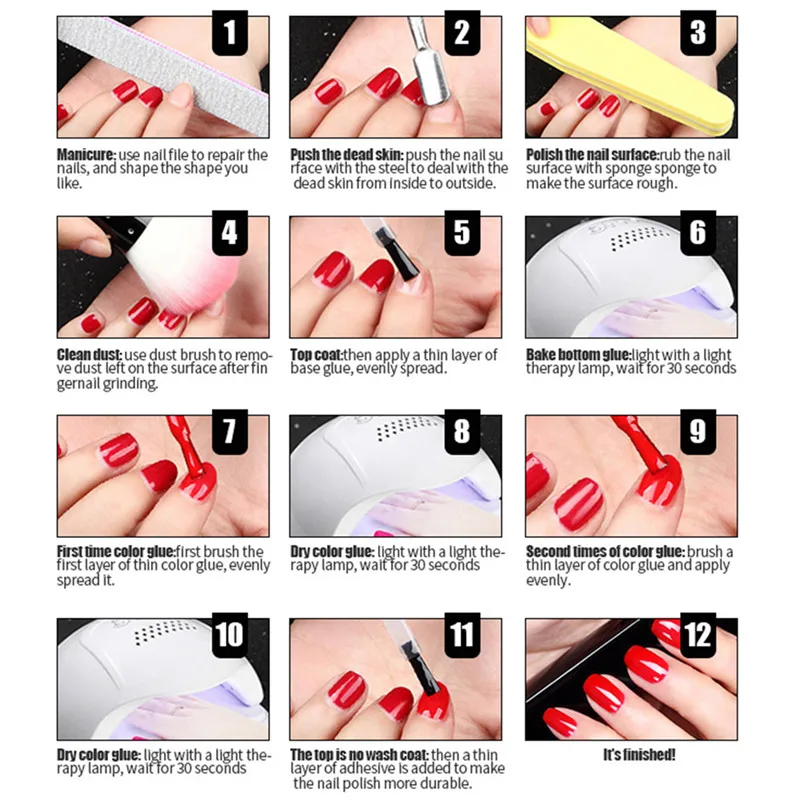 1

Manicure: use nail file to repair the nails, and shape the shape you like.

2

Push the dead skin: push the nail surface with the steel to deal with the dead skin from inside to outside.

3

Polish the nail surface:rub the nail surface with sponge sponge to make the surface rough.

4

Clean dust: use dust brush to remove dust left on the surface after fingernail grinding.

5

Top coat:then apply a thin layer of base glue, evenly spread.

6

Bake bottom glue:light with a light therapy lamp, wait for 30 seconds

7

First time color glue:first brush the first layer of thin color glue, evenly spread it.

8

Dry color glue: light with a light therapy lamp, wait for 30 seconds

9

Second times of color glue: brush a thin layer of color glue and apply evenly.

10

Dry color glue: light with a light therapy lamp, wait for 30 seconds

11

The top is no wash coat: then a thin layer of adhesive is added to make the nail polish more durable.

12

It's finished!