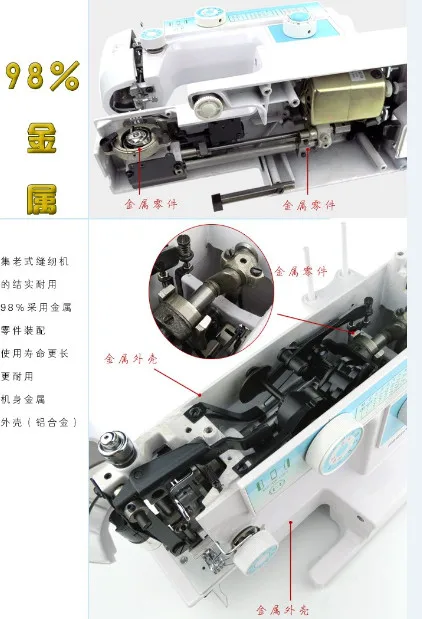 98%
金
属

金属零件
金属零件

集老式缝纫机
的结实耐用
98%采用金属
零件装配
使用寿命更长
更耐用
机身金属
外壳（铝合金）

金属零件
金属外壳
金属外壳