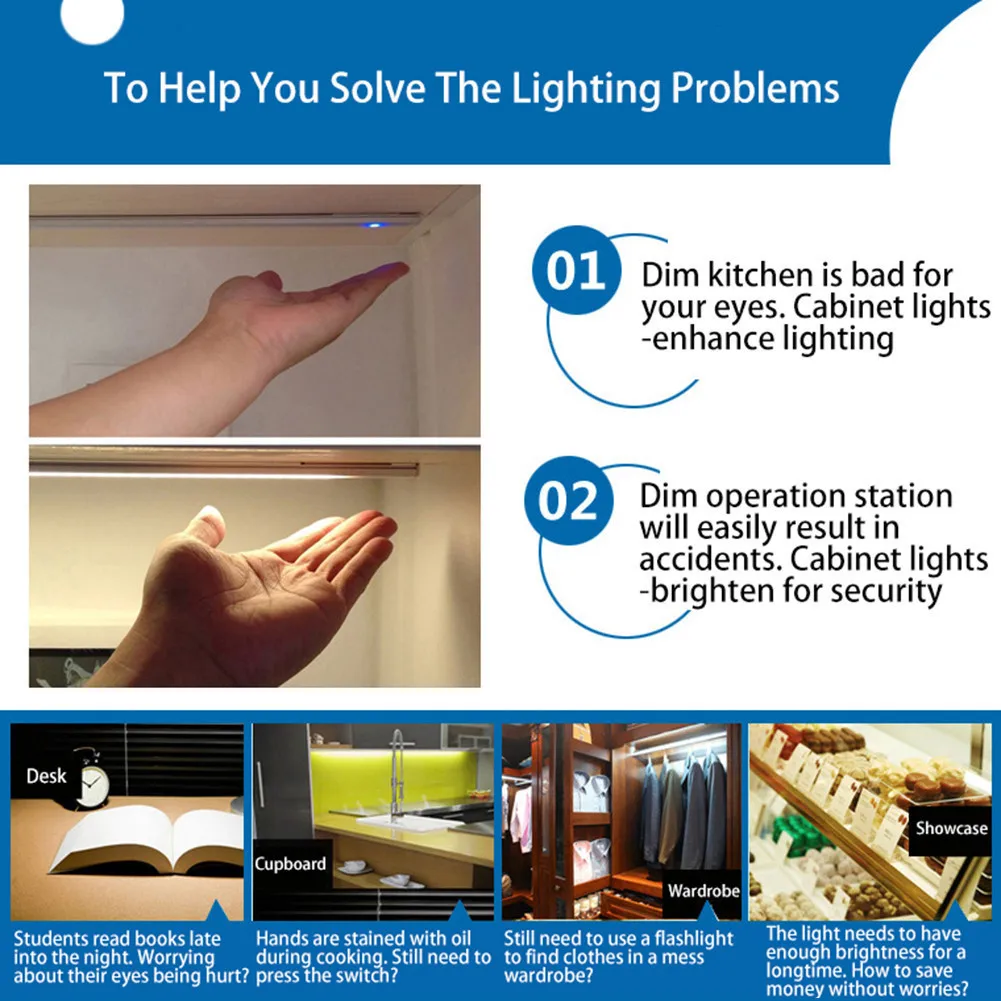 To Help You Solve The Lighting Problems

01 Dim kitchen is bad for your eyes. Cabinet lights -enhance lighting

02 Dim operation station will easily result in accidents. Cabinet lights -brighten for security

Desk

Students read books late into the night. Worrying about their eyes being hurt?

Cupboard

Hands are stained with oil during cooking. Still need to press the switch?

Wardrobe

Still need to use a flashlight to find clothes in a mess wardrobe?

Showcase

The light needs to have enough brightness for a longtime. How to save money without worries?