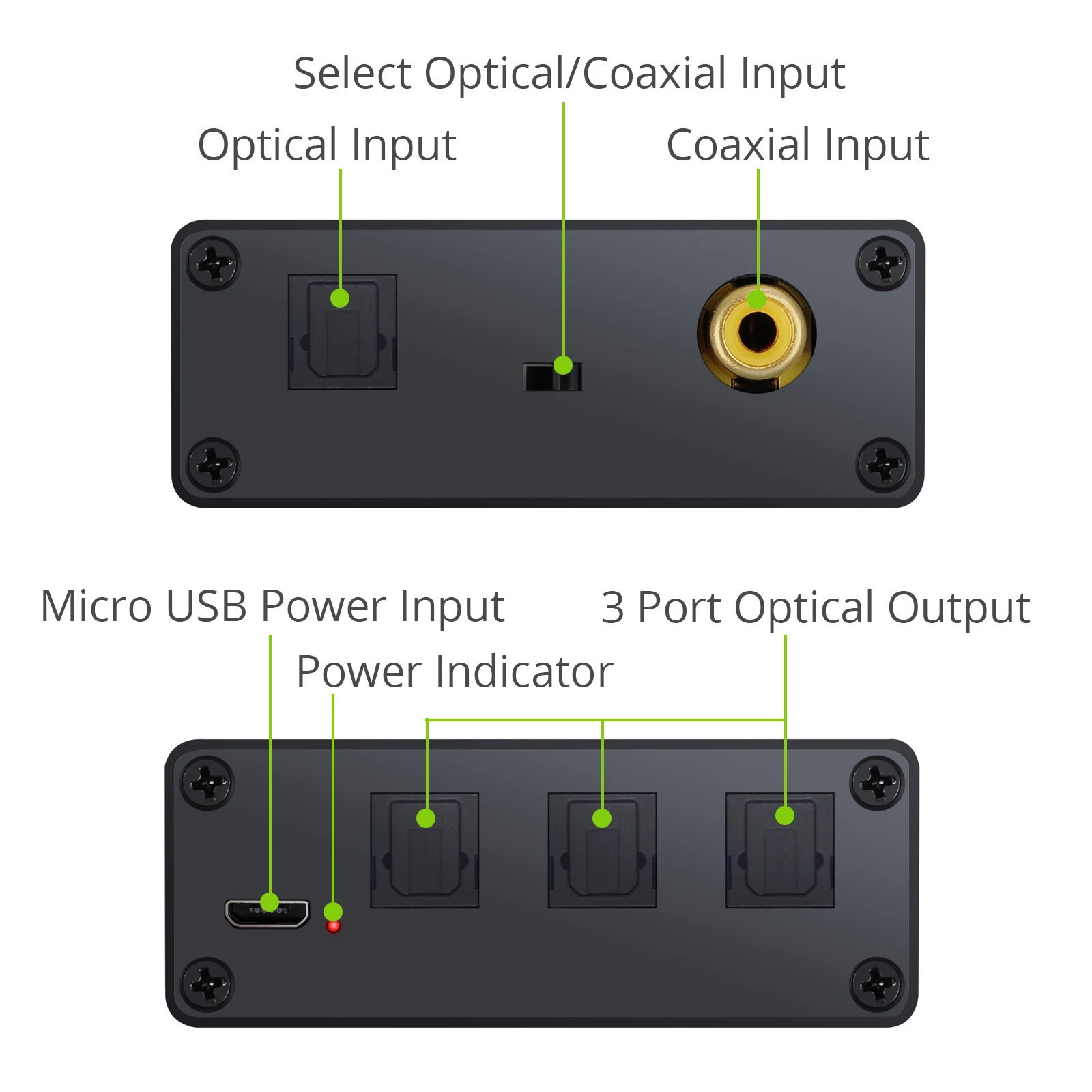 Select Optical/Coaxial Input

Optical Input

Coaxial Input

Micro USB Power Input

3 Port Optical Output

Power Indicator