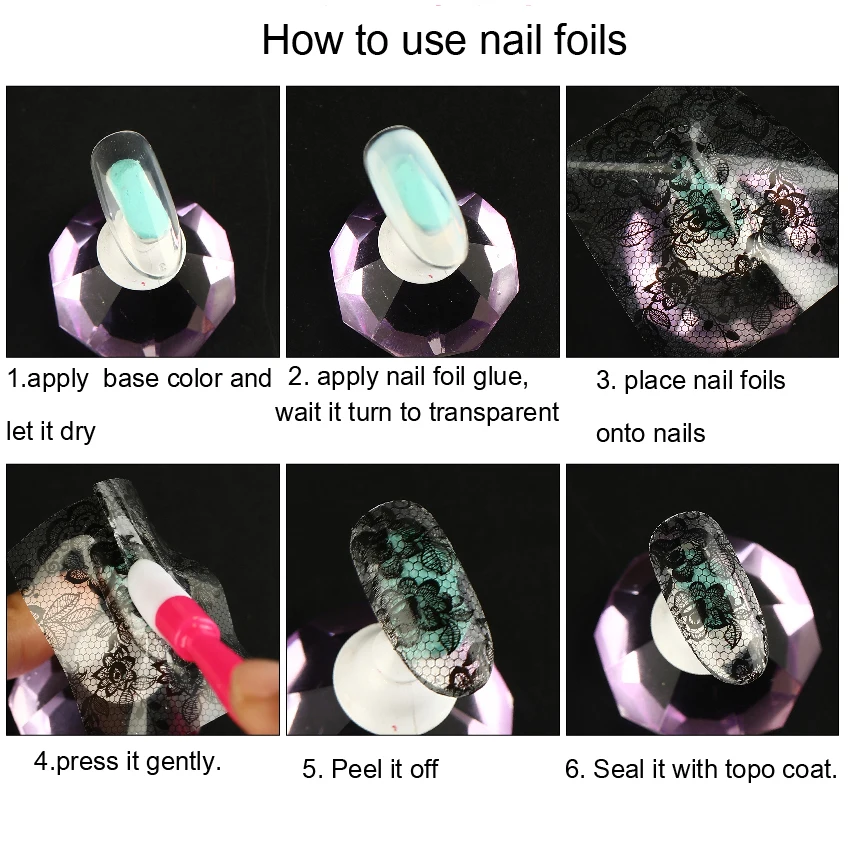 How to use nail foils

1.apply base color and let it dry

2. apply nail foil glue, wait it turn to transparent

3. place nail foils onto nails

4.press it gently.

5. Peel it off

6. Seal it with topo coat.