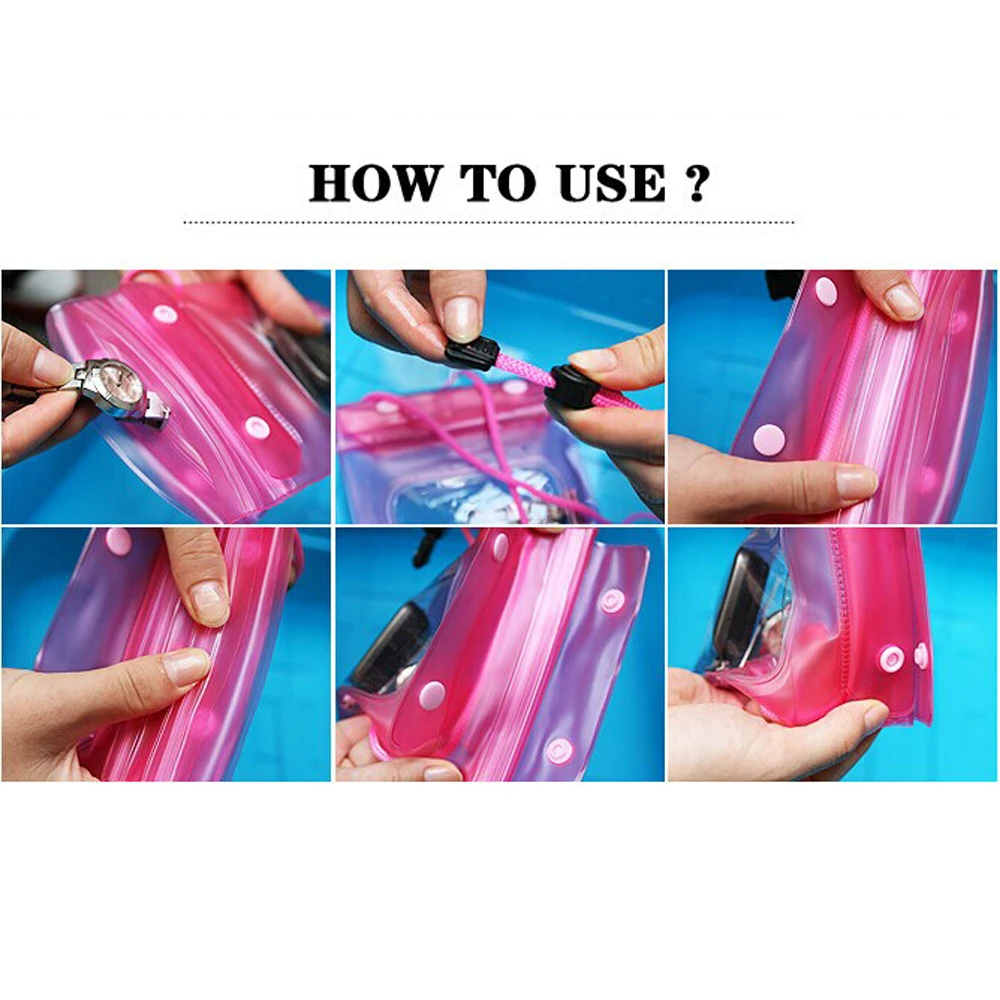 HOW TO USE ?