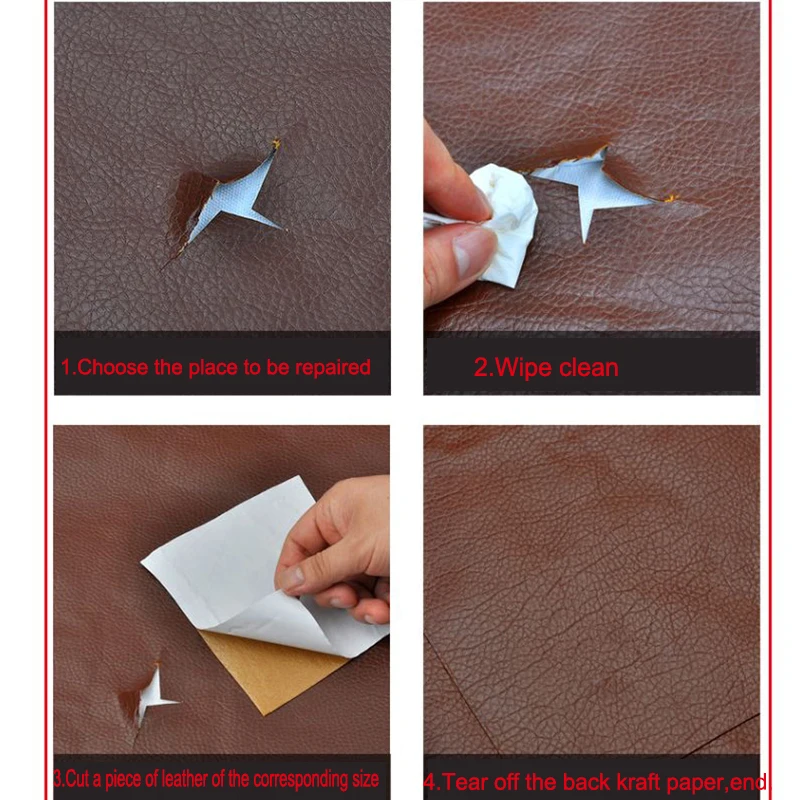 1.Choose the place to be repaired

2.Wipe clean

3.Cut a piece of leather of the corresponding size

4.Tear off the back kraft paper,end