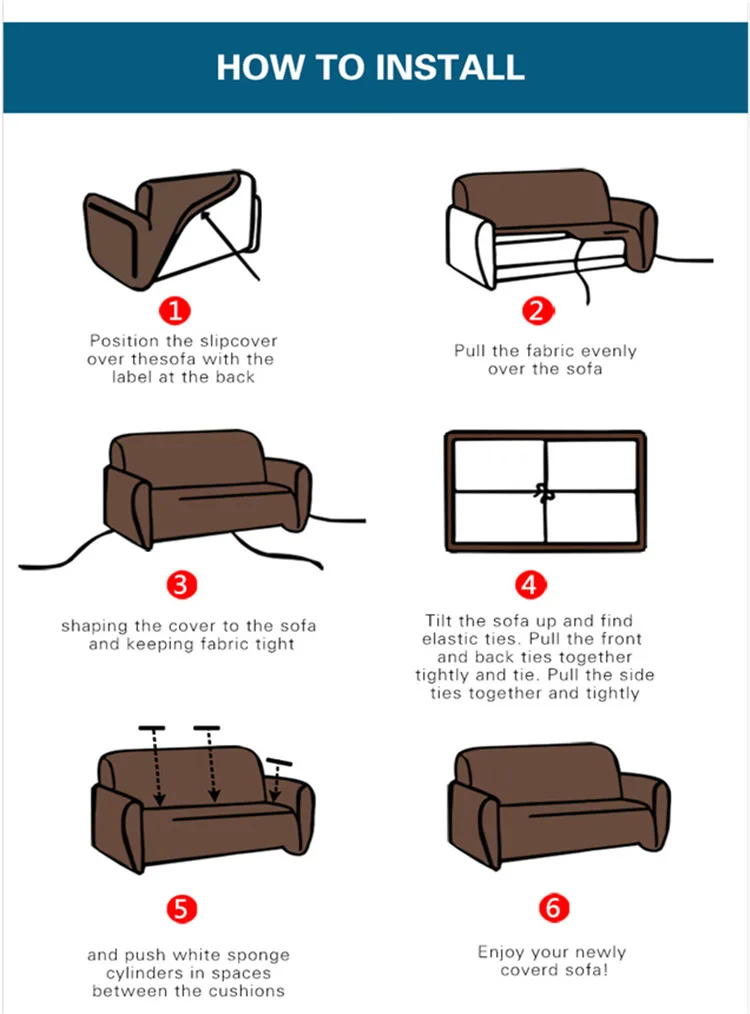 HOW TO INSTALL

1
Position the slipcover over thesofa with the label at the back

2
Pull the fabric evenly over the sofa

3
shaping the cover to the sofa and keeping fabric tight

4
Tilt the sofa up and find elastic ties. Pull the front and back ties together tightly and tie. Pull the side ties together and tightly

5
and push white sponge cylinders in spaces between the cushions

6
Enjoy your newly coverd sofa!