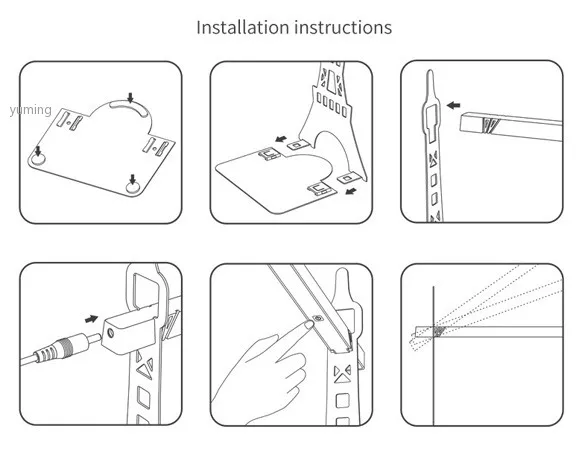 Installation instructions

yuming