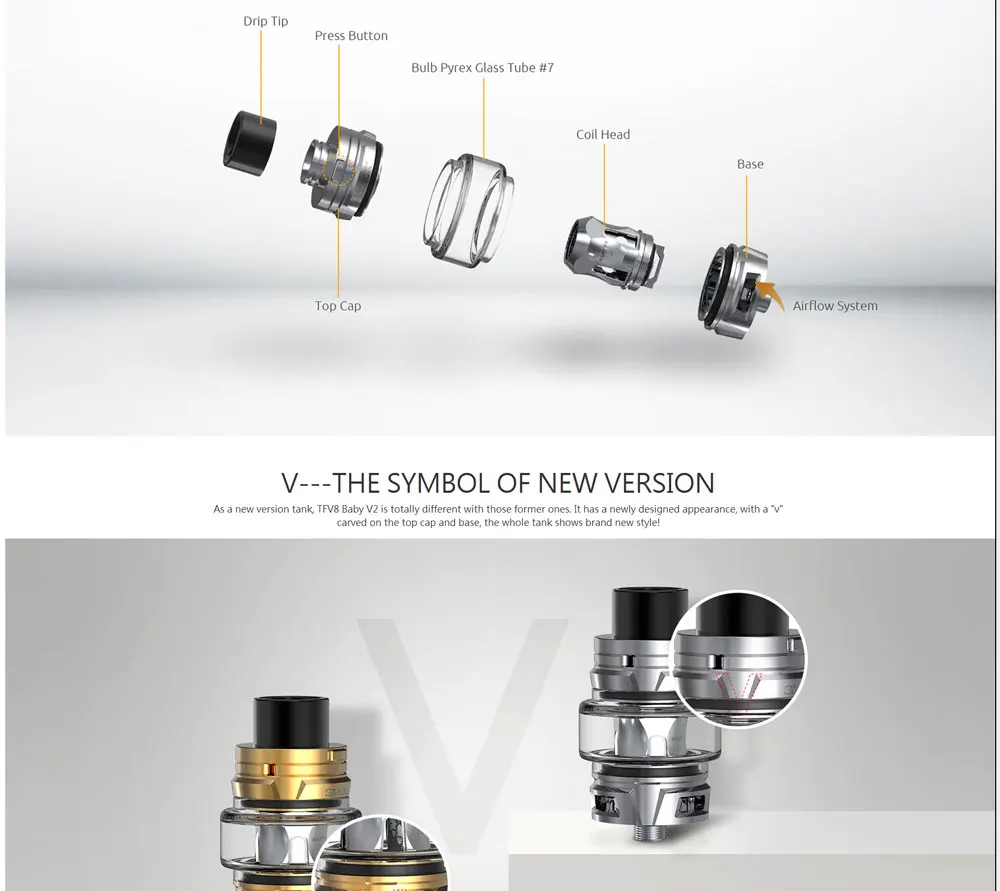 Drip Tip

Press Button

Bulb Pyrex Glass Tube #7

Coil Head

Base

Top Cap

Airflow System

V---THE SYMBOL OF NEW VERSION

As a new version tank, TFV8 Baby V2 is totally different with those former ones. It has a newly designed appearance, with a "v" carved on the top cap and base, the whole tank shows brand new style!

V