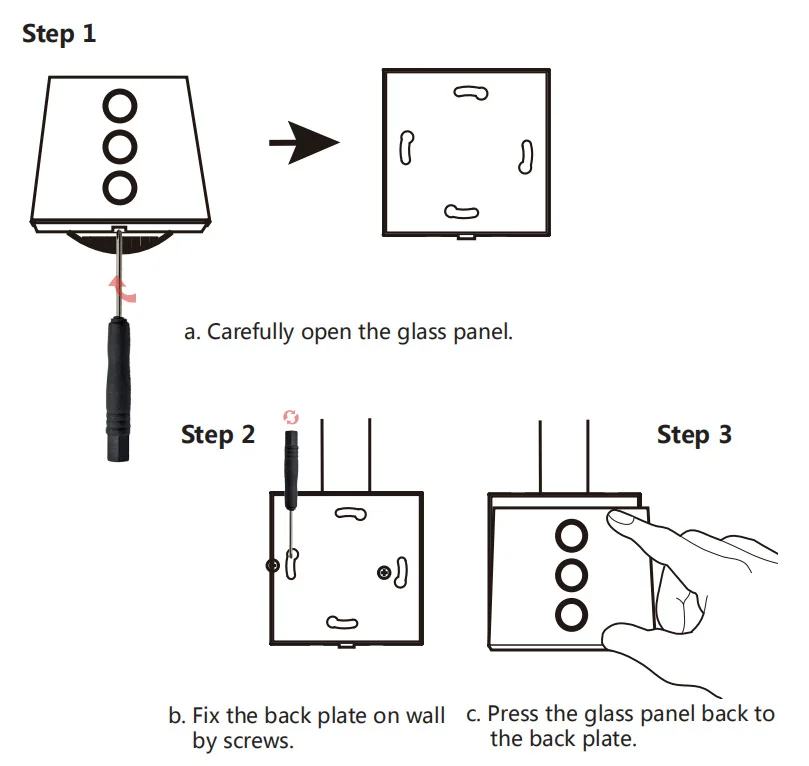 Step 1

a. Carefully open the glass panel.

Step 2

Step 3

b. Fix the back plate on wall by screws.

c. Press the glass panel back to the back plate.