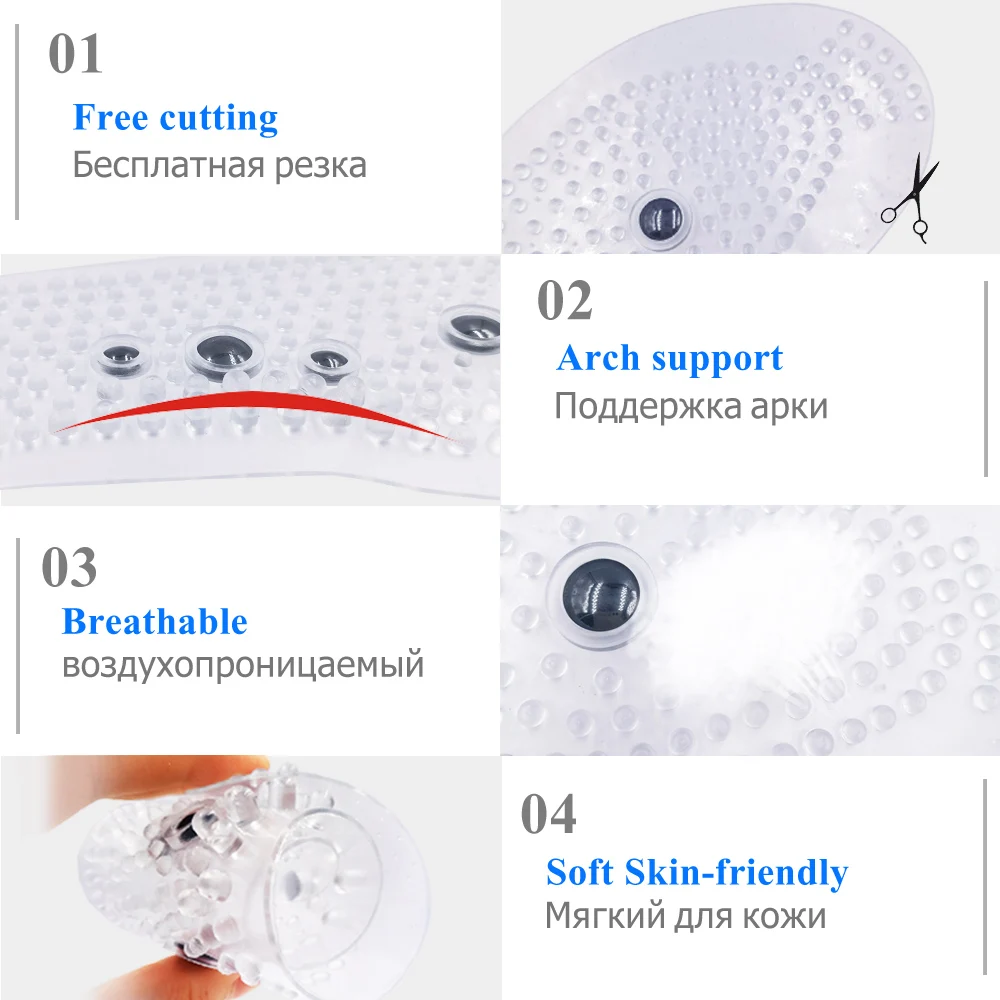 01
Free cutting
Бесплатная резка

02
Arch support
Поддержка арки

03
Breathable
воздухопроницаемый

04
Soft Skin-friendly
Мягкий для кожи