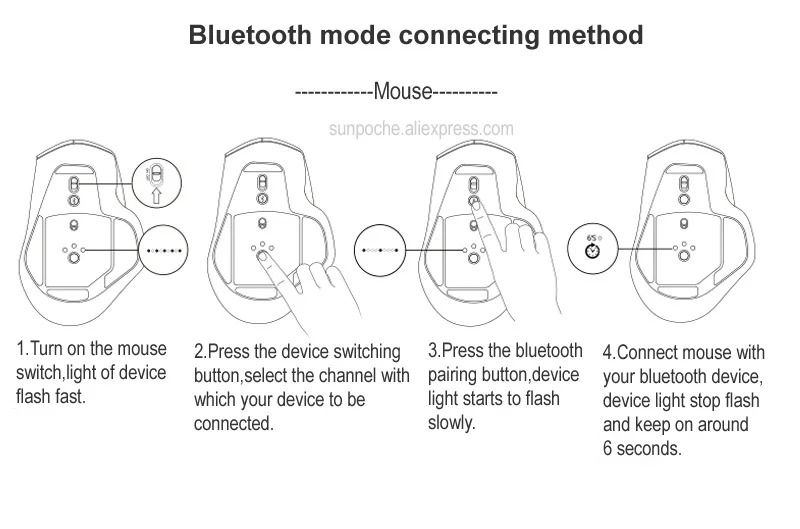 Bluetooth mode connecting method

------------Mouse----------

sunpoche.aliexpress.com

6S

1.Turn on the mouse switch,light of device flash fast.

2.Press the device switching button,select the channel with which your device to be connected.

3.Press the bluetooth pairing button,device light starts to flash slowly.

4.Connect mouse with your bluetooth device, device light stop flash and keep on around 6 seconds.