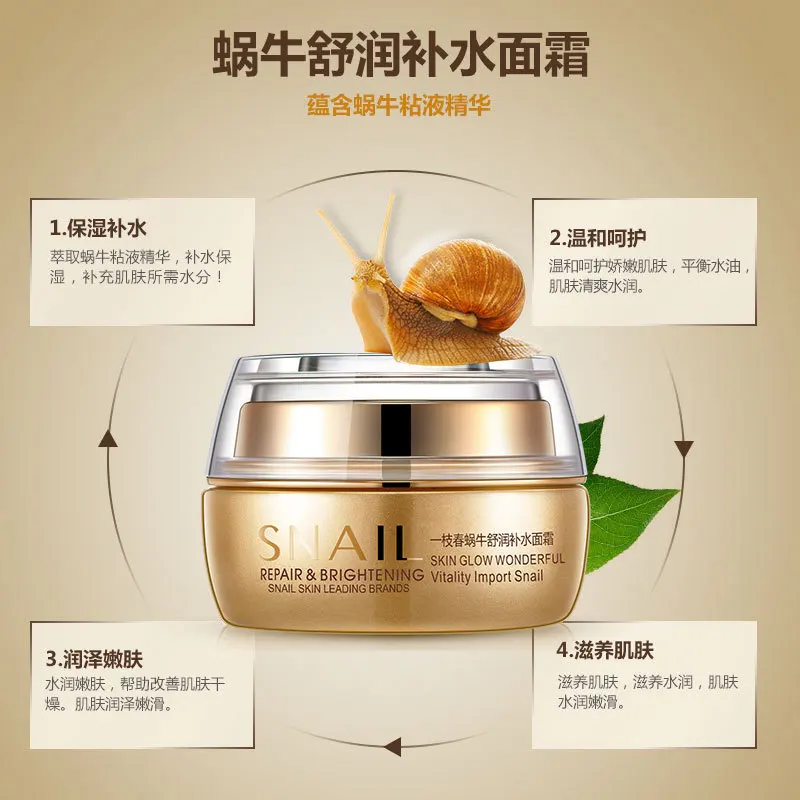 蜗牛舒润补水面霜

蕴含蜗牛粘液精华

1.保湿补水

萃取蜗牛粘液精华，补水保湿，补充肌肤所需水分！

2.温和呵护

温和呵护娇嫩肌肤，平衡水油，肌肤清爽水润。

SNAIL
REPAIR & BRIGHTENING
SNAIL SKIN LEADING BRANDS

一枝春蜗牛舒润补水面霜
SKIN GLOW WONDERFUL
Vitality Import Snail

3.润泽嫩肤

水润嫩肤，帮助改善肌肤干燥。肌肤润泽嫩滑。

4.滋养肌肤

滋养肌肤，滋养水润，肌肤水润嫩滑。