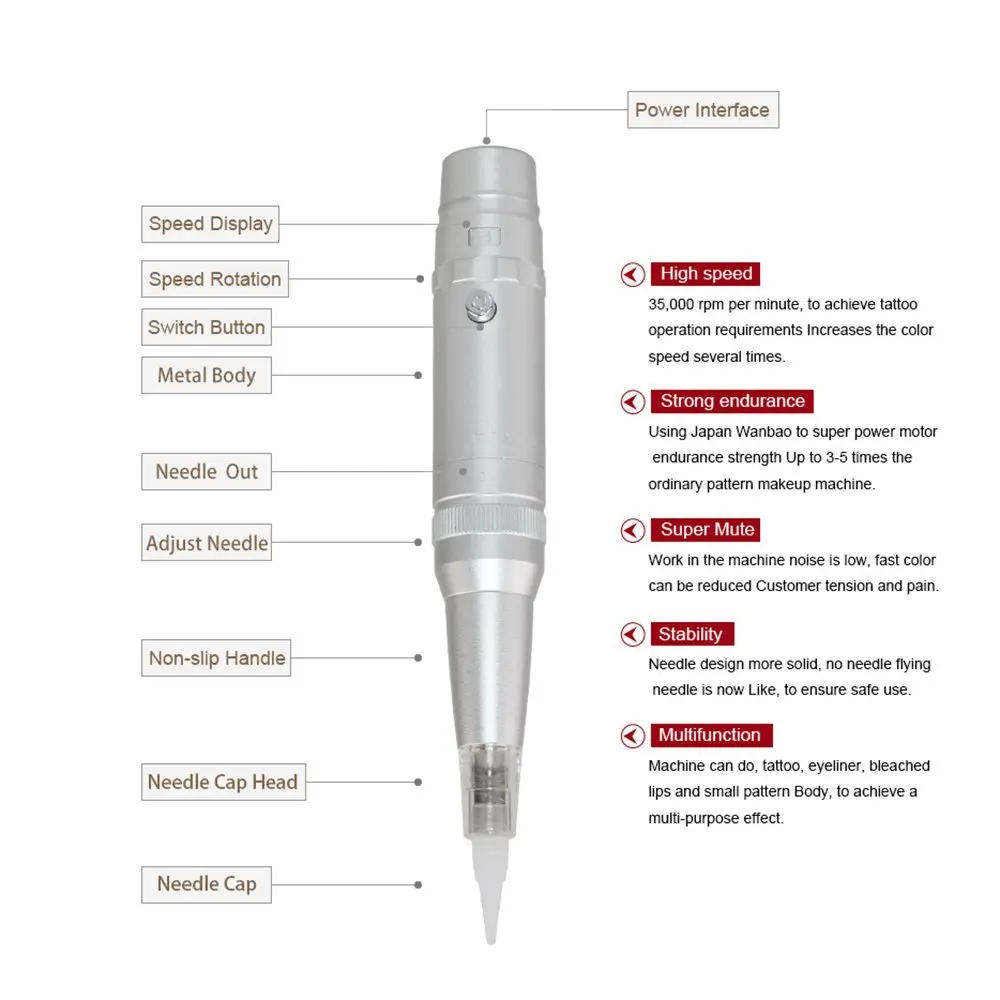 Power Interface

Speed Display

Speed Rotation

Switch Button

Metal Body

Needle Out

Adjust Needle

Non-slip Handle

Needle Cap Head

Needle Cap

High speed

35,000 rpm per minute, to achieve tattoo operation requirements Increases the color speed several times.

Strong endurance

Using Japan Wanbao to super power motor endurance strength Up to 3-5 times the ordinary pattern makeup machine.

Super Mute

Work in the machine noise is low, fast color can be reduced Customer tension and pain.

Stability

Needle design more solid, no needle flying needle is now Like, to ensure safe use.

Multifunction

Machine can do, tattoo, eyeliner, bleached lips and small pattern Body, to achieve a multi-purpose effect.