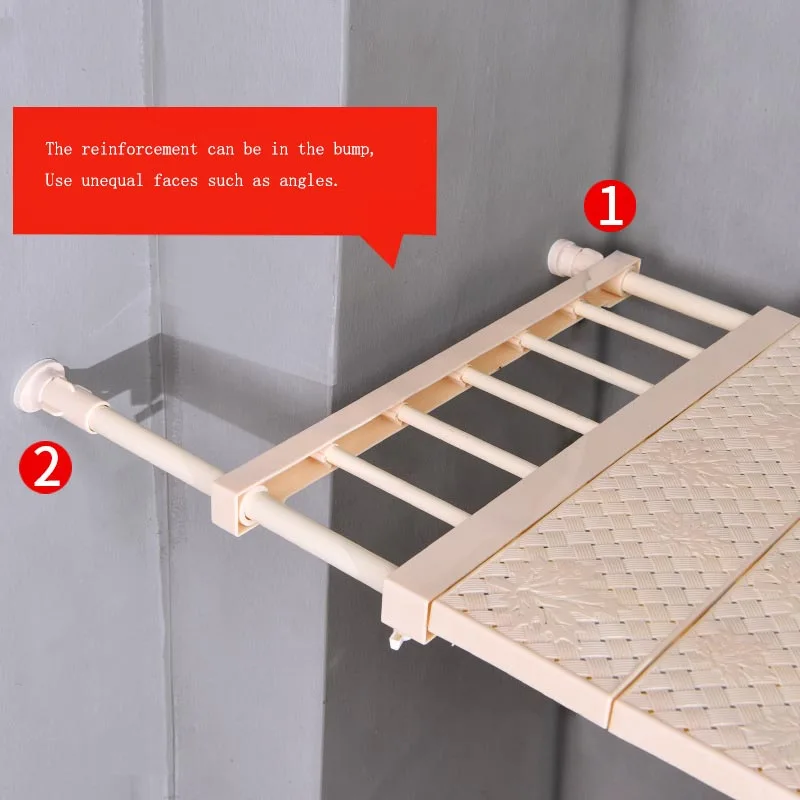 The reinforcement can be in the bump,
Use unequal faces such as angles.

1

2