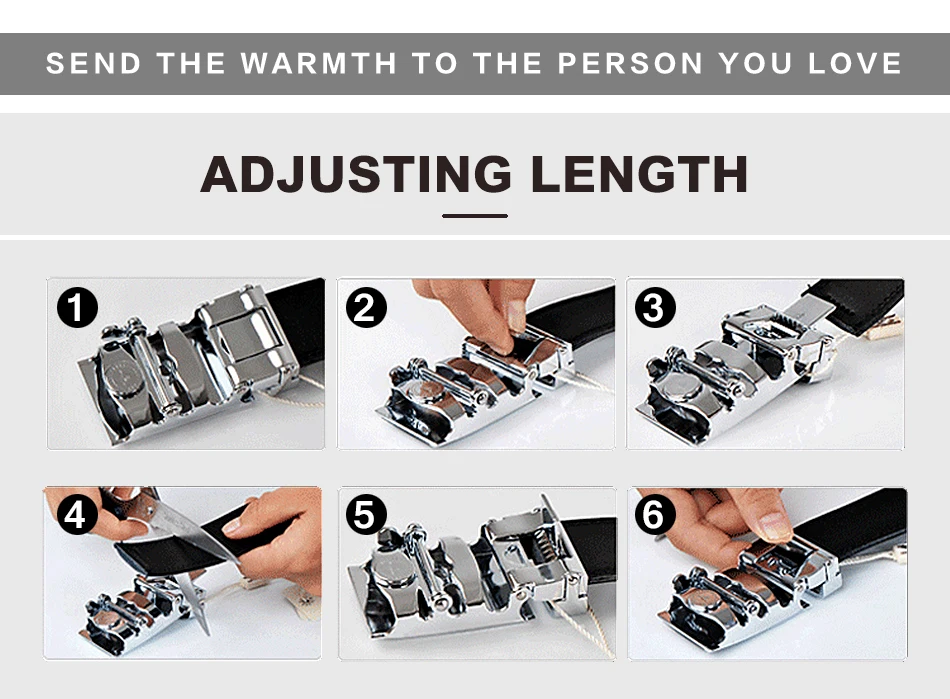 SEND THE WARMTH TO THE PERSON YOU LOVE

ADJUSTING LENGTH

1

2

3

4

5

6