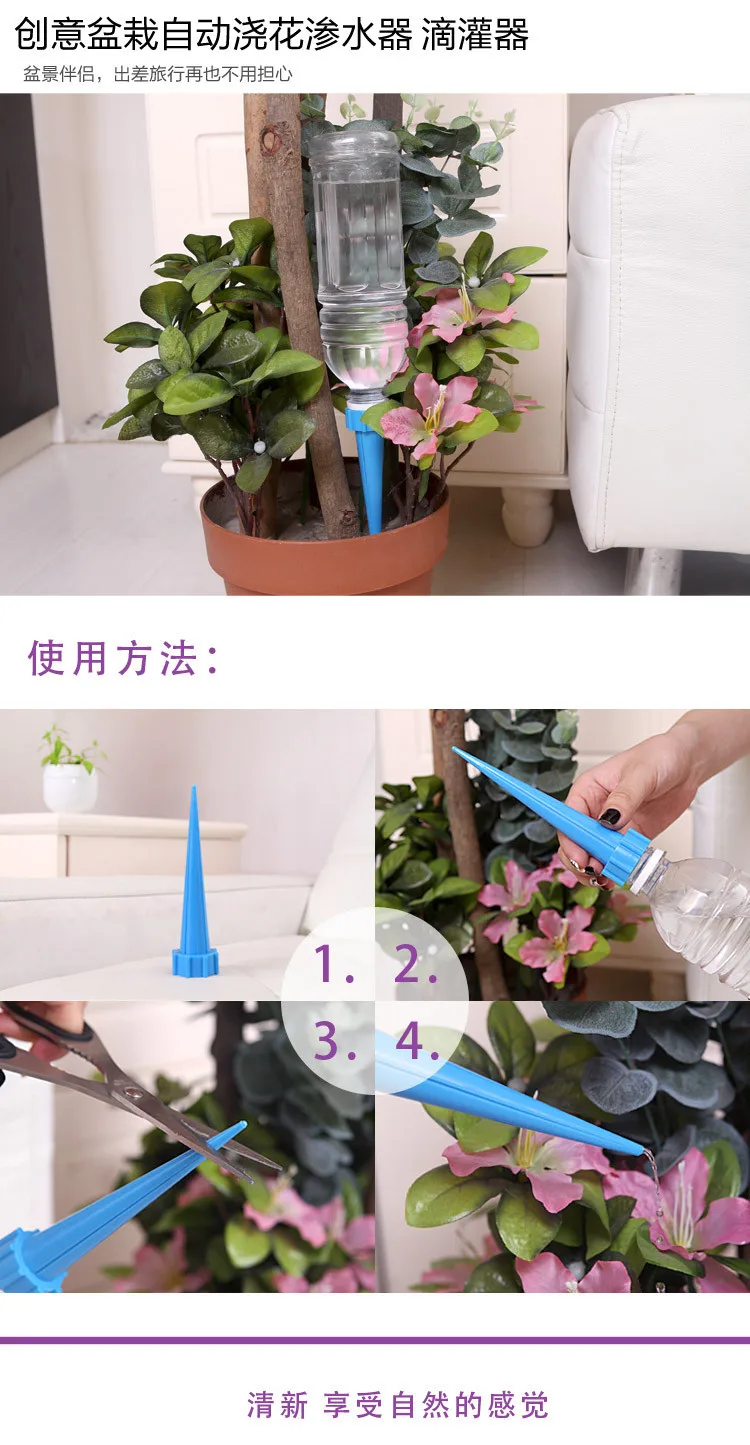 创意盆栽自动浇花渗水器 滴灌器

盆景伴侣，出差旅行再也不用担心

使用方法：

1. 2.

3. 4.

清新 享受自然的感觉