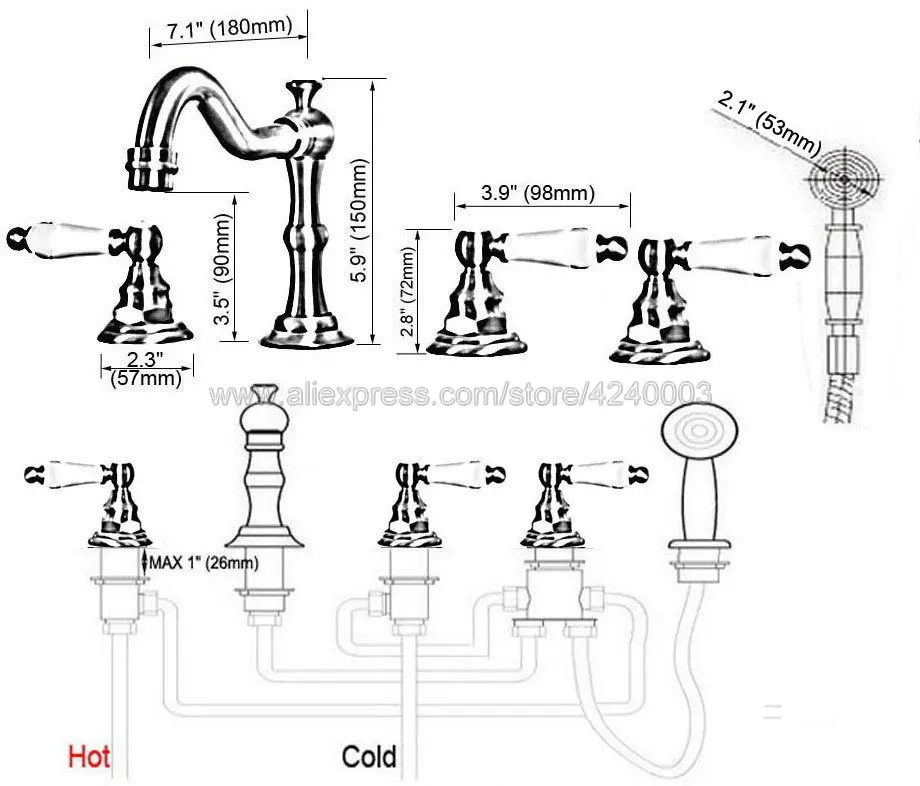 7.1" (180mm)

2.1" (53mm)

5.9" (150mm)

3.5" (90mm)

3.9" (98mm)

2.8" (72mm)

2.3"
(57mm)

www.aliexpress.com/store/4240003

MAX 1" (26mm)

Hot

Cold