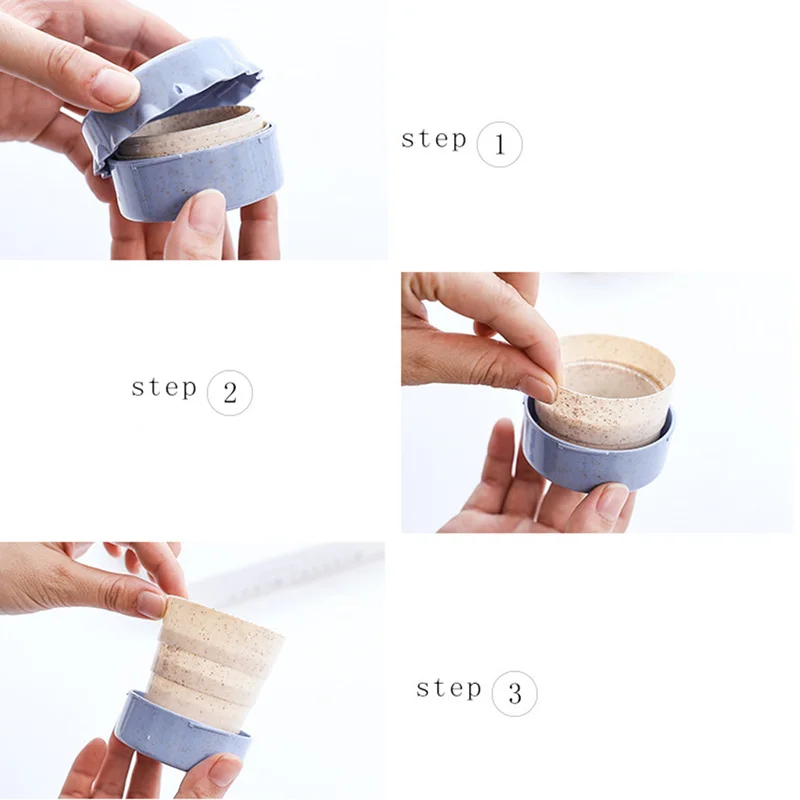 step 1

step 2

step 3