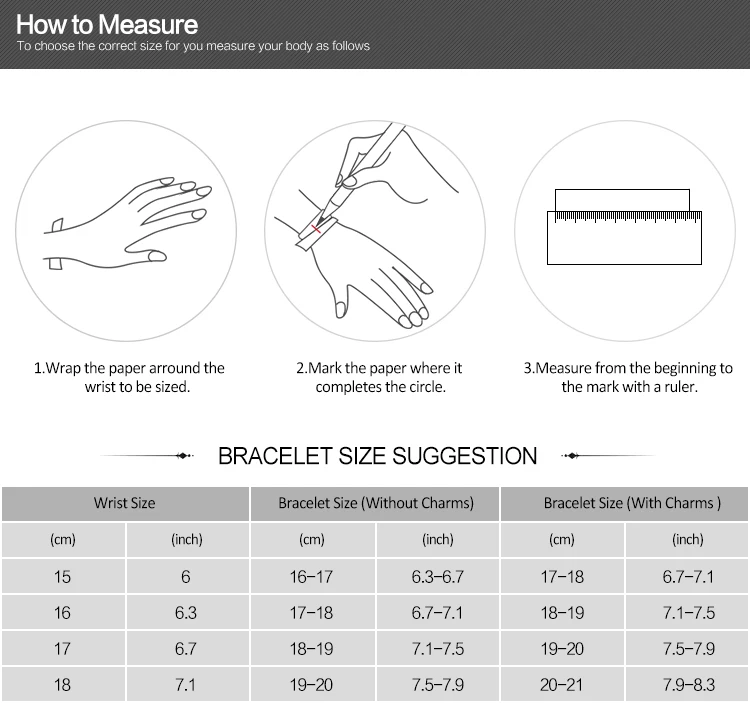 How to Measure
To choose the correct size for you measure your body as follows

1.Wrap the paper arround the wrist to be sized.

2.Mark the paper where it completes the circle.

3.Measure from the beginning to the mark with a ruler.

BRACELET SIZE SUGGESTION

| Wrist Size | | Bracelet Size (Without Charms) | | Bracelet Size (With Charms ) | |
|---|---|---|---|---|---|
| (cm) | (inch) | (cm) | (inch) | (cm) | (inch) |
| 15 | 6 | 16-17 | 6.3-6.7 | 17-18 | 6.7-7.1 |
| 16 | 6.3 | 17-18 | 6.7-7.1 | 18-19 | 7.1-7.5 |
| 17 | 6.7 | 18-19 | 7.1-7.5 | 19-20 | 7.5-7.9 |
| 18 | 7.1 | 19-20 | 7.5-7.9 | 20-21 | 7.9-8.3 |