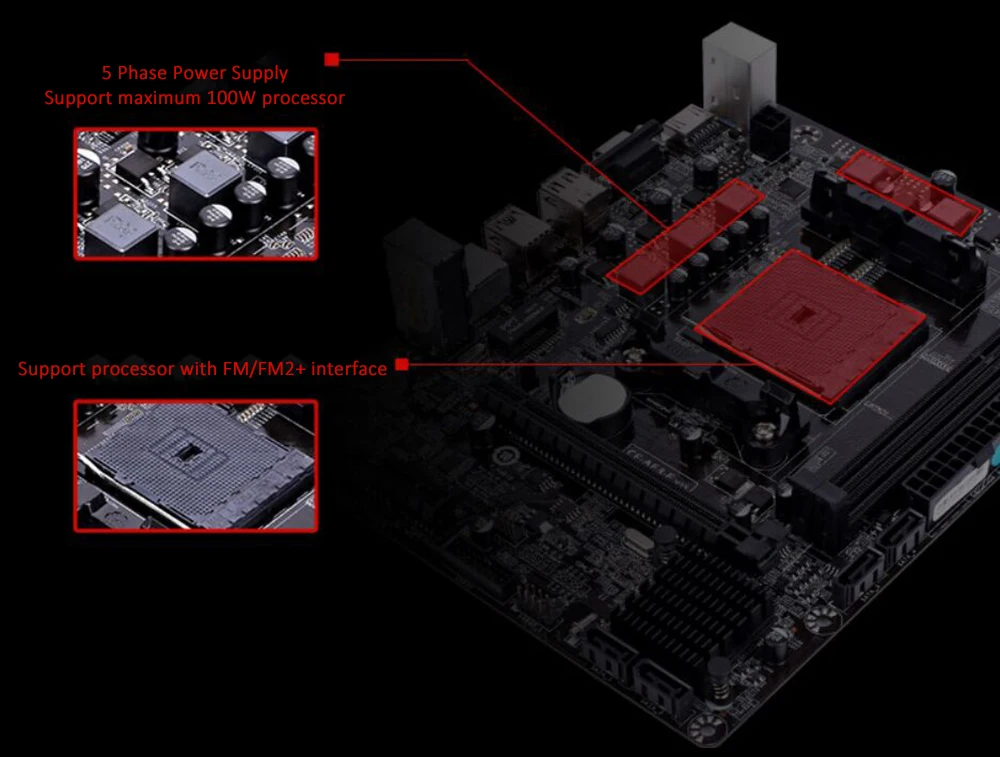 5 Phase Power Supply
Support maximum 100W processor

Support processor with FM/FM2+ interface