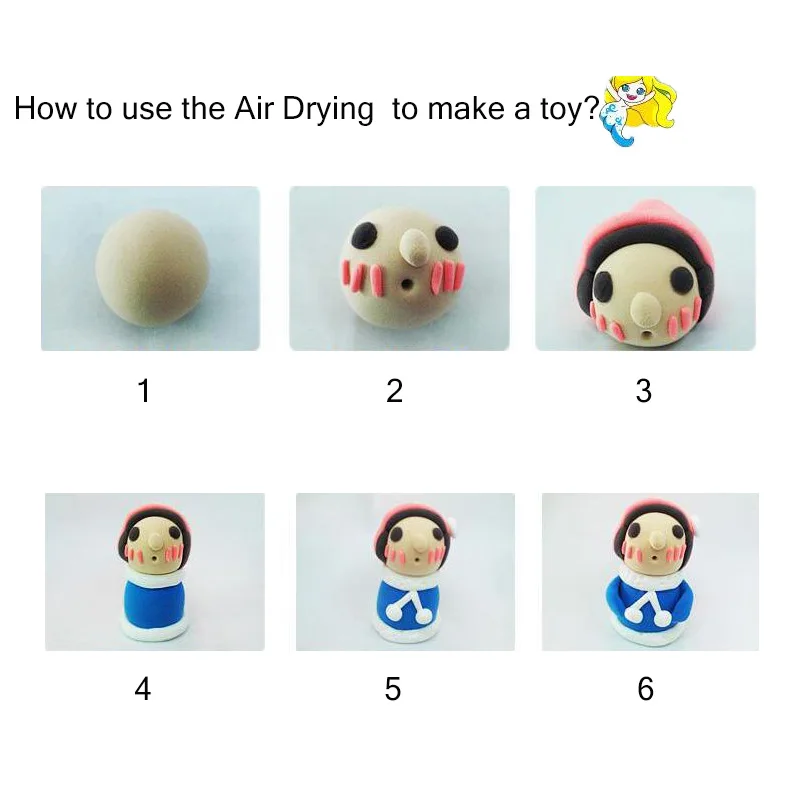 How to use the Air Drying  to make a toy?

1

2

3

4

5

6