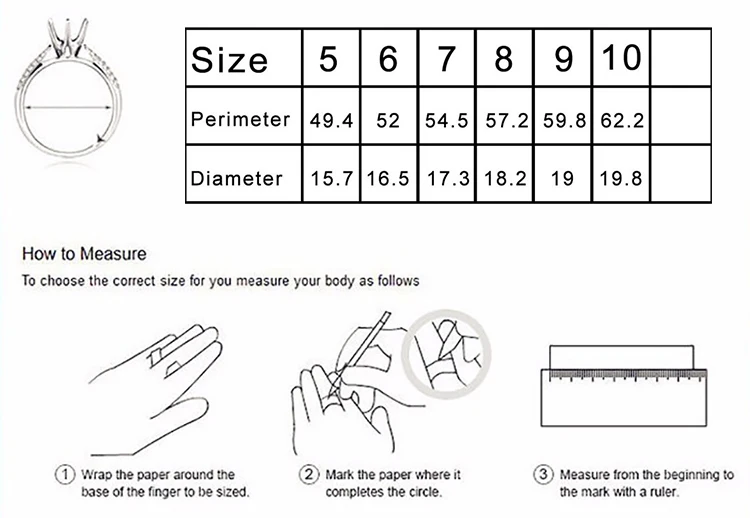 | Size | 5 | 6 | 7 | 8 | 9 | 10 | |
|---|---|---|---|---|---|---|---|
| Perimeter | 49.4 | 52 | 54.5 | 57.2 | 59.8 | 62.2 | |
| Diameter | 15.7 | 16.5 | 17.3 | 18.2 | 19 | 19.8 | |

How to Measure

To choose the correct size for you measure your body as follows

① Wrap the paper around the base of the finger to be sized.

② Mark the paper where it completes the circle.

③ Measure from the beginning to the mark with a ruler.