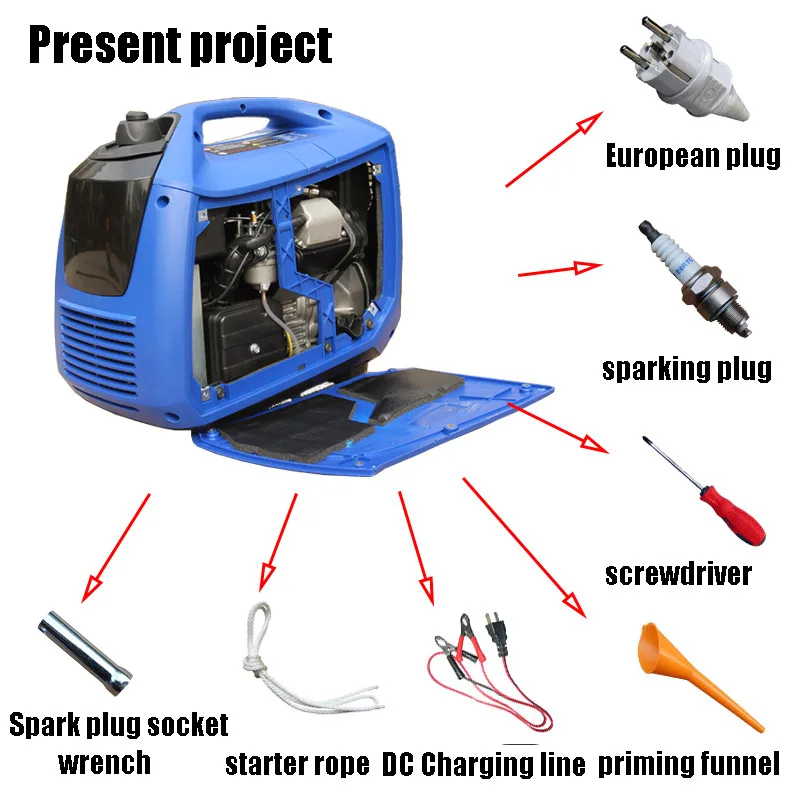 Present project

European plug

sparking plug

screwdriver

Spark plug socket wrench

starter rope

DC Charging line

priming funnel