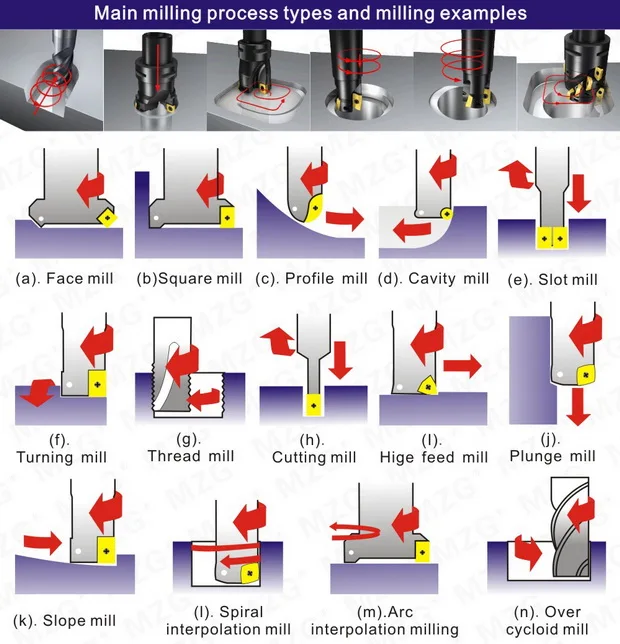 Main milling process types and milling examples

(a). Face mill

(b)Square mill

(c). Profile mill

(d). Cavity mill

(e). Slot mill

(f). Turning mill

(g). Thread mill

(h). Cutting mill

(I). Hige feed mill

(j). Plunge mill

(k). Slope mill

(l). Spiral interpolation mill

(m).Arc interpolation milling

(n). Over cycloid mill

MZG