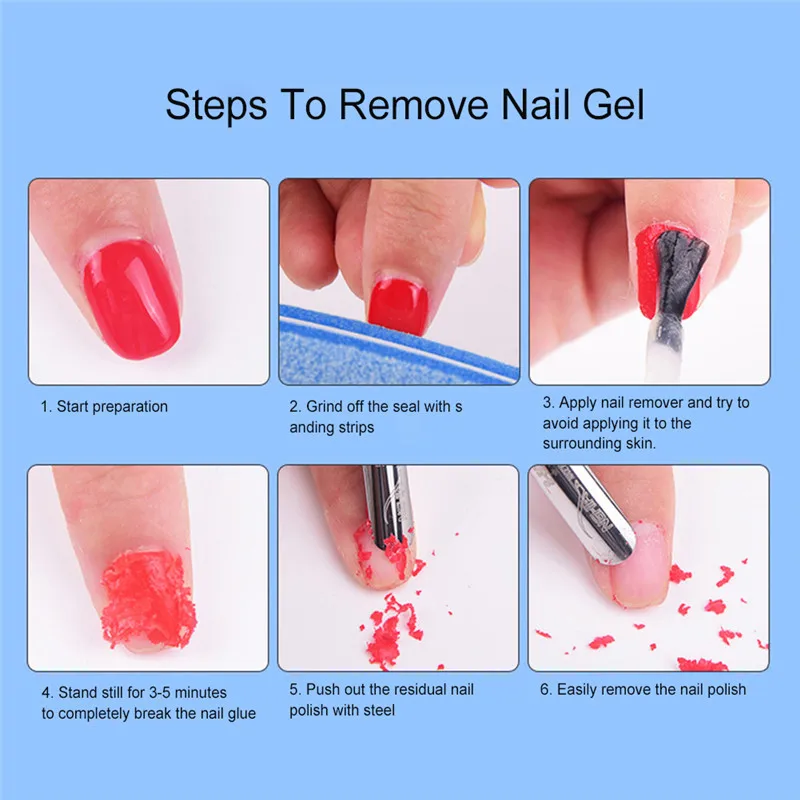 Steps To Remove Nail Gel

1. Start preparation

2. Grind off the seal with s anding strips

3. Apply nail remover and try to avoid applying it to the surrounding skin.

4. Stand still for 3-5 minutes to completely break the nail glue

5. Push out the residual nail polish with steel

6. Easily remove the nail polish