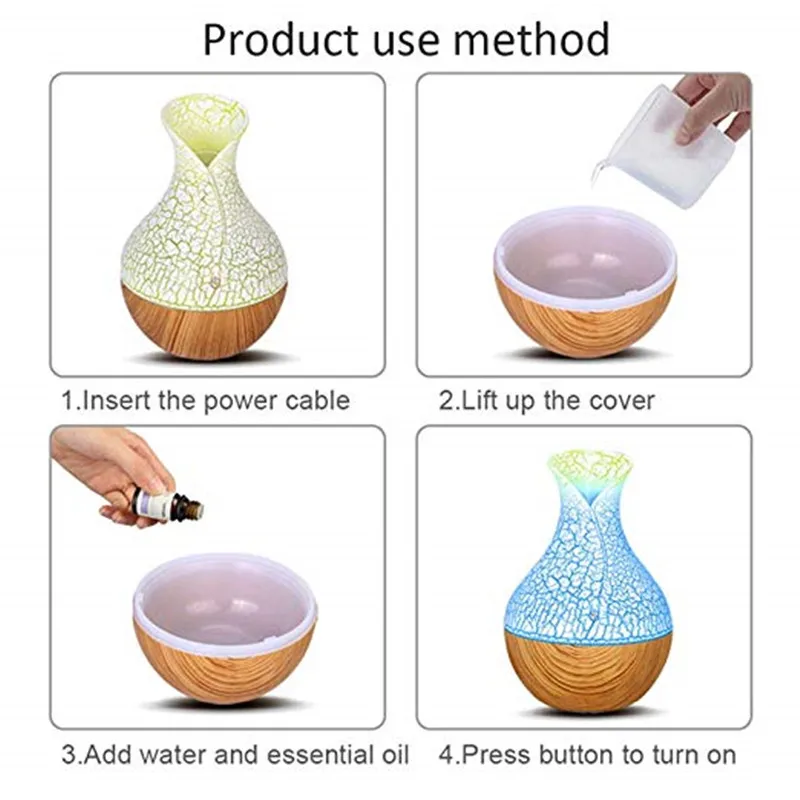 Product use method

1.Insert the power cable

2.Lift up the cover

3.Add water and essential oil

4.Press button to turn on