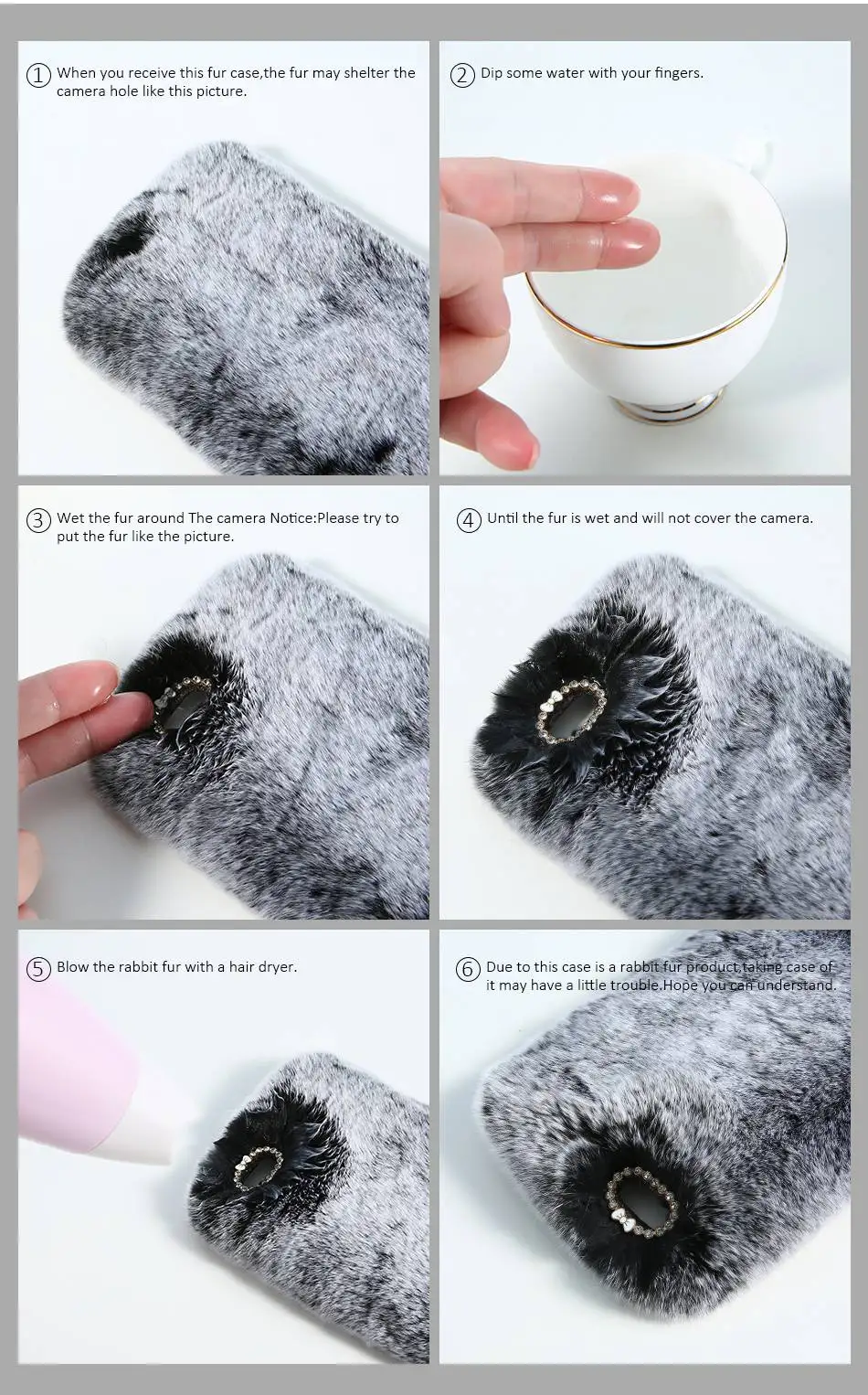 ① When you receive this fur case,the fur may shelter the camera hole like this picture.

② Dip some water with your fingers.

③ Wet the fur around The camera Notice:Please try to put the fur like the picture.

④ Until the fur is wet and will not cover the camera.

⑤ Blow the rabbit fur with a hair dryer.

⑥ Due to this case is a rabbit fur product,taking case of it may have a little trouble.Hope you can understand.