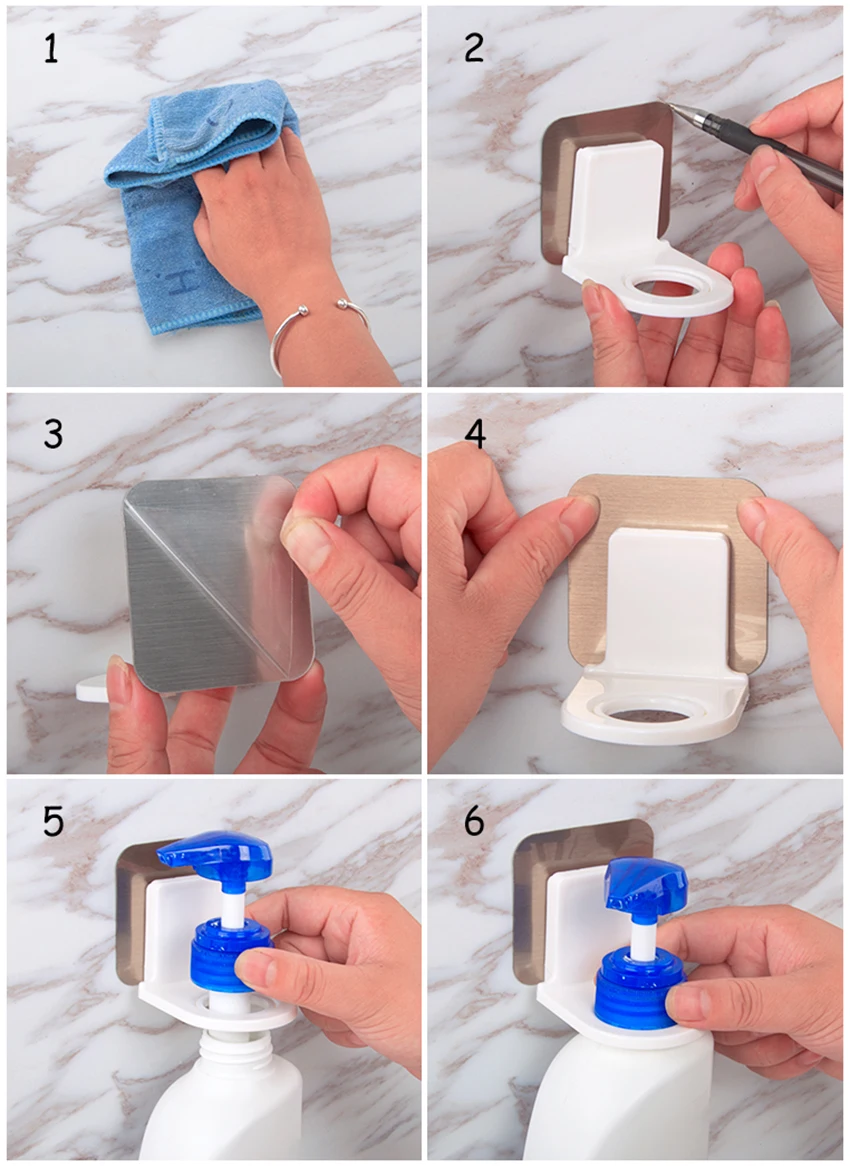 1

2

3

4

5

6