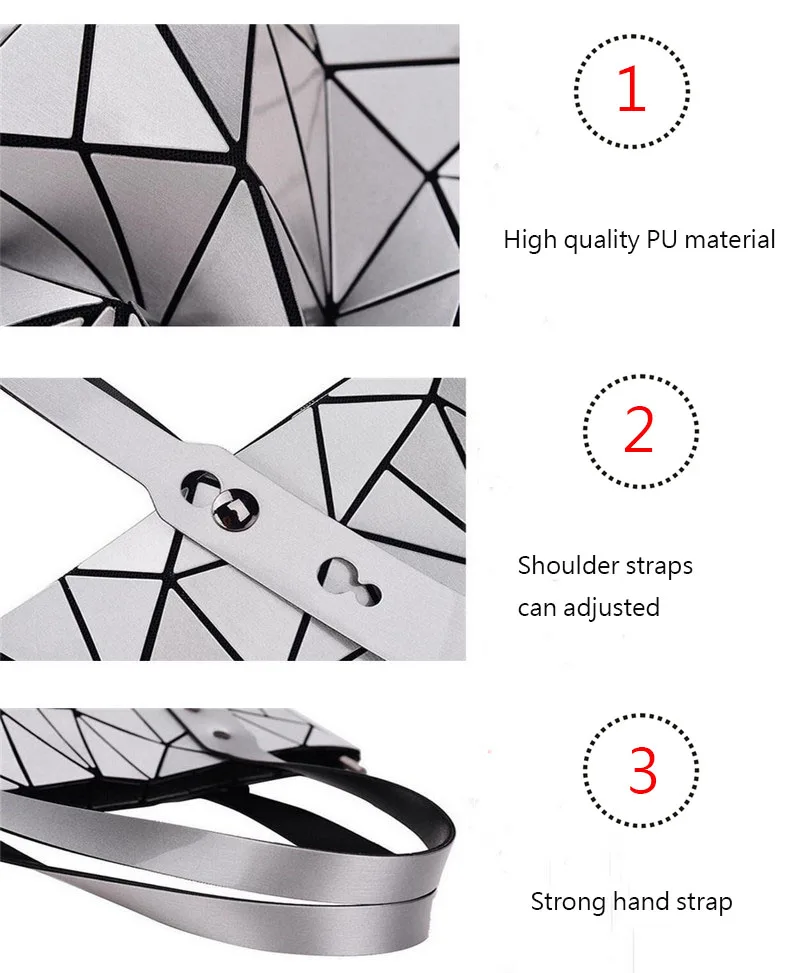 1

High quality PU material

2

Shoulder straps can adjusted

3

Strong hand strap