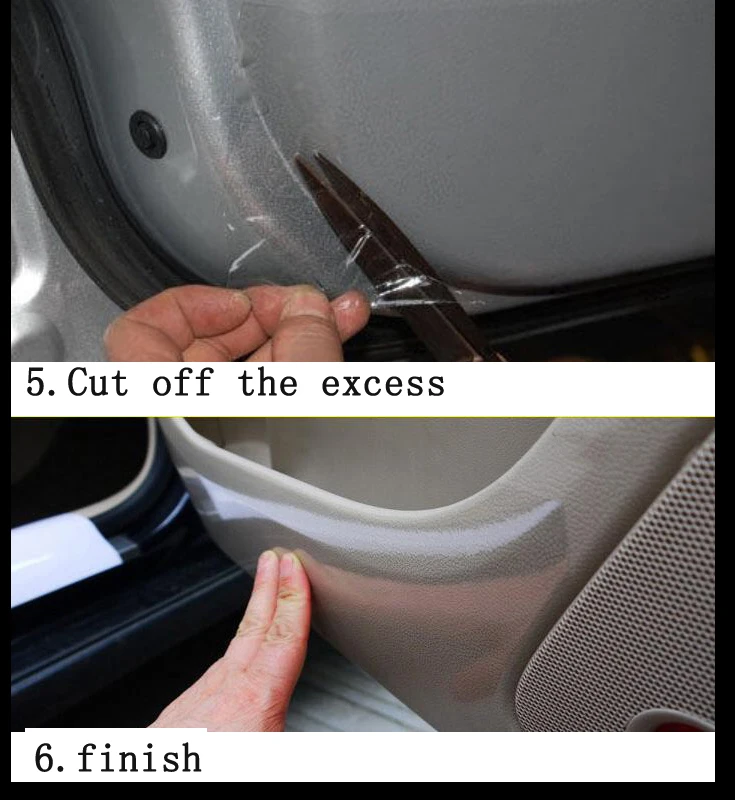 5. Cut off the excess

6. finish