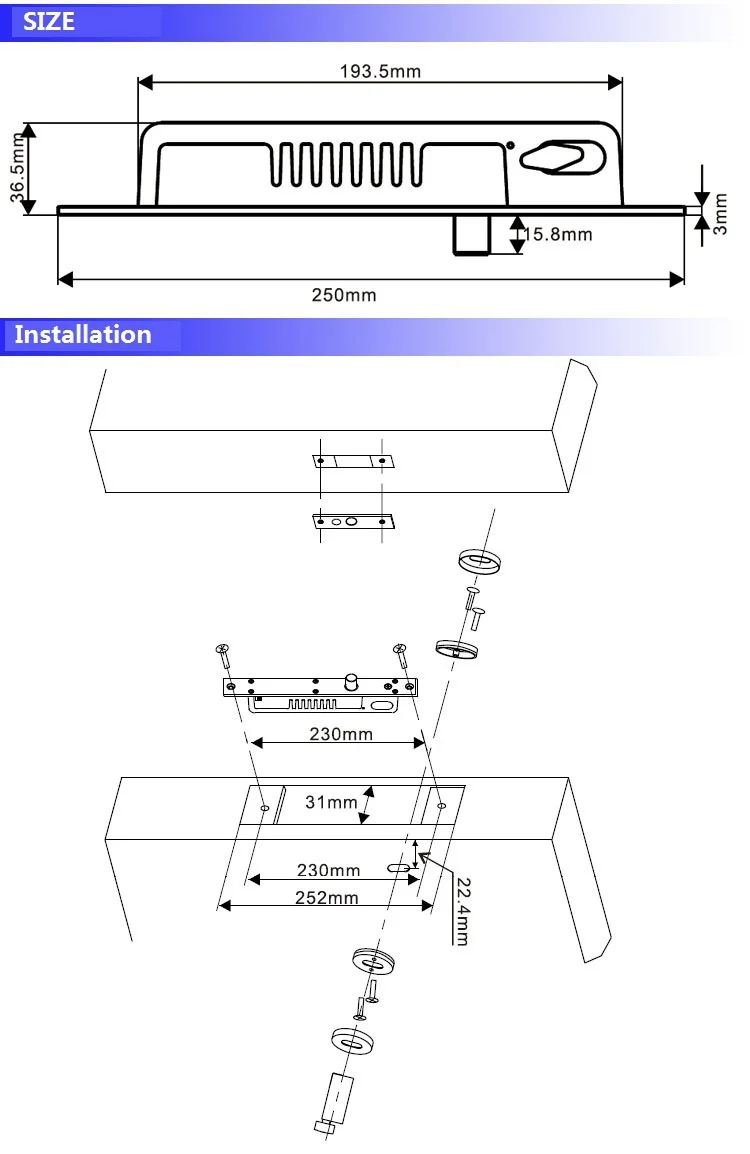 SIZE

193.5mm

36.5mm

15.8mm

3mm

250mm

Installation

230mm

31mm

230mm

252mm

22.4mm