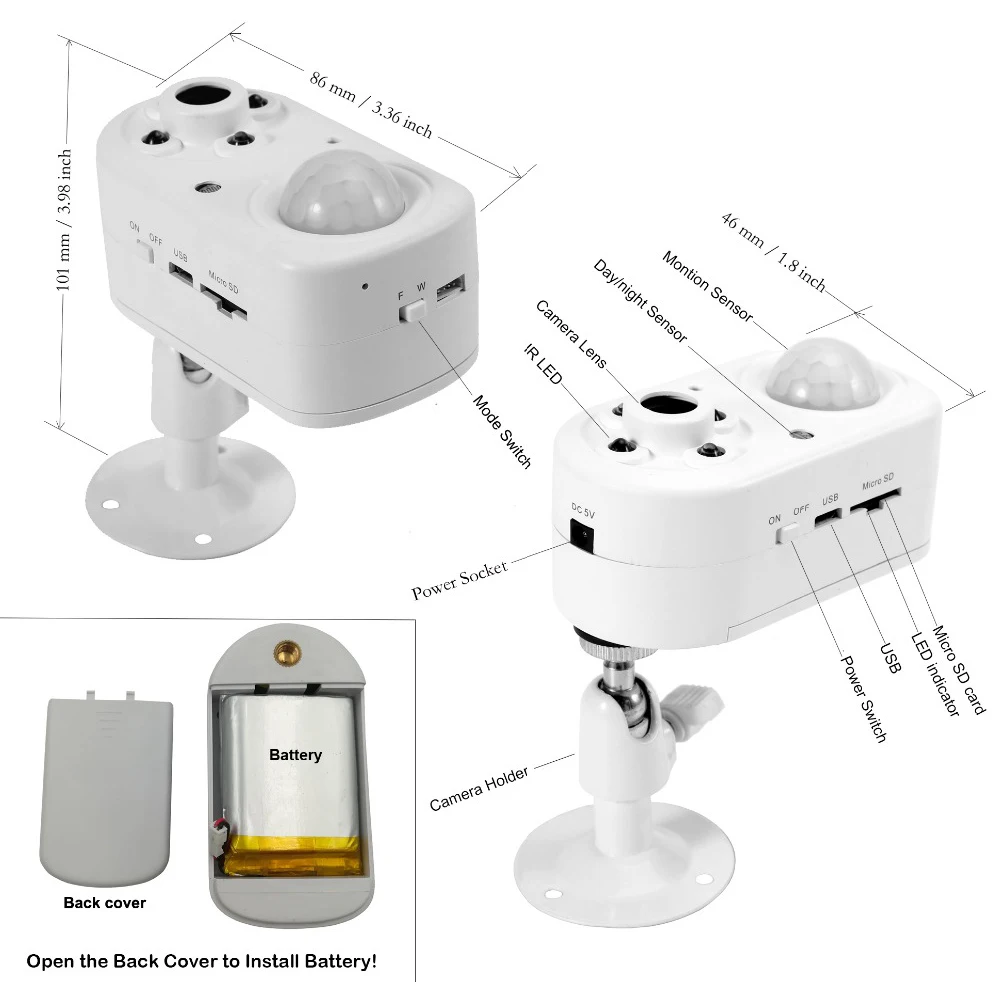 86 mm / 3.36 inch

101 mm / 3.98 inch

ON OFF

USB

Micro SD

F W

Mode Switch

46 mm / 1.8 inch

Montion Sensor

Day/night Sensor

Camera Lens

IR LED

DC 5V

ON OFF

USB

Micro SD

Power Socket

Power Switch

USB

LED indicator

Micro SD card

Camera Holder

Battery

Back cover

Open the Back Cover to Install Battery!