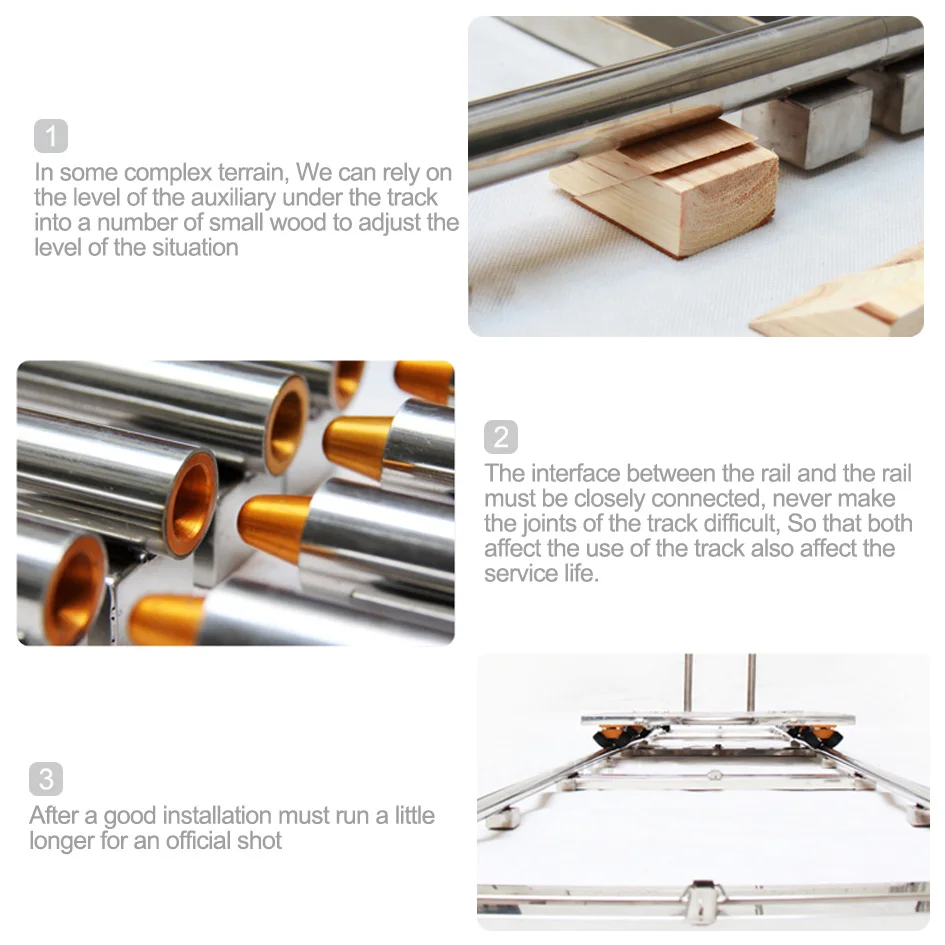 1

In some complex terrain, We can rely on the level of the auxiliary under the track into a number of small wood to adjust the level of the situation

2

The interface between the rail and the rail must be closely connected, never make the joints of the track difficult, So that both affect the use of the track also affect the service life.

3

After a good installation must run a little longer for an official shot