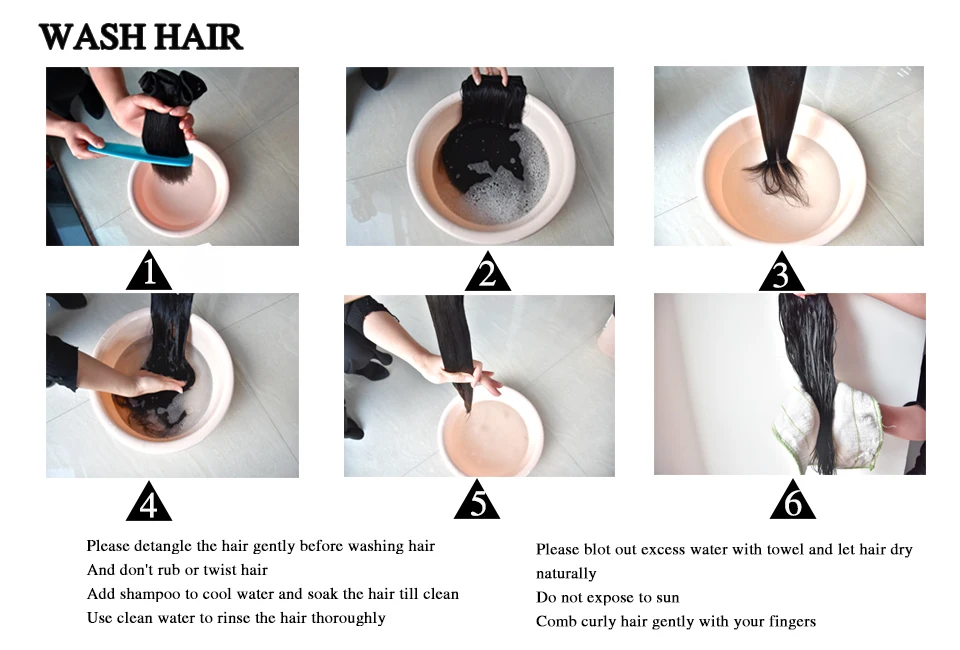 WASH HAIR

1

2

3

4

5

6

Please detangle the hair gently before washing hair
And don't rub or twist hair
Add shampoo to cool water and soak the hair till clean
Use clean water to rinse the hair thoroughly

Please blot out excess water with towel and let hair dry naturally
Do not expose to sun
Comb curly hair gently with your fingers