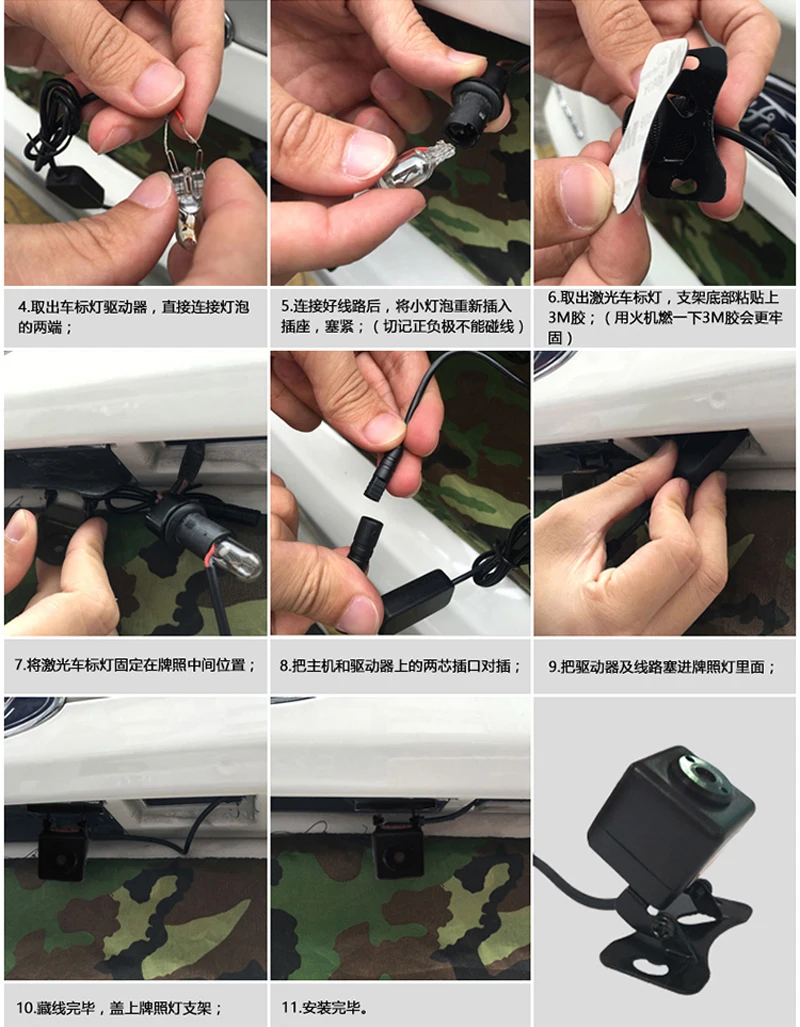 4.取出车标灯驱动器，直接连接灯泡的两端；

5.连接好线路后，将小灯泡重新插入插座，塞紧；（切记正负极不能碰线）

6.取出激光车标灯，支架底部粘贴上3M胶；（用火机燃一下3M胶会更牢固）

7.将激光车标灯固定在牌照中间位置；

8.把主机和驱动器上的两芯插口对插；

9.把驱动器及线路塞进牌照灯里面；

10.藏线完毕，盖上牌照灯支架；

11.安装完毕。