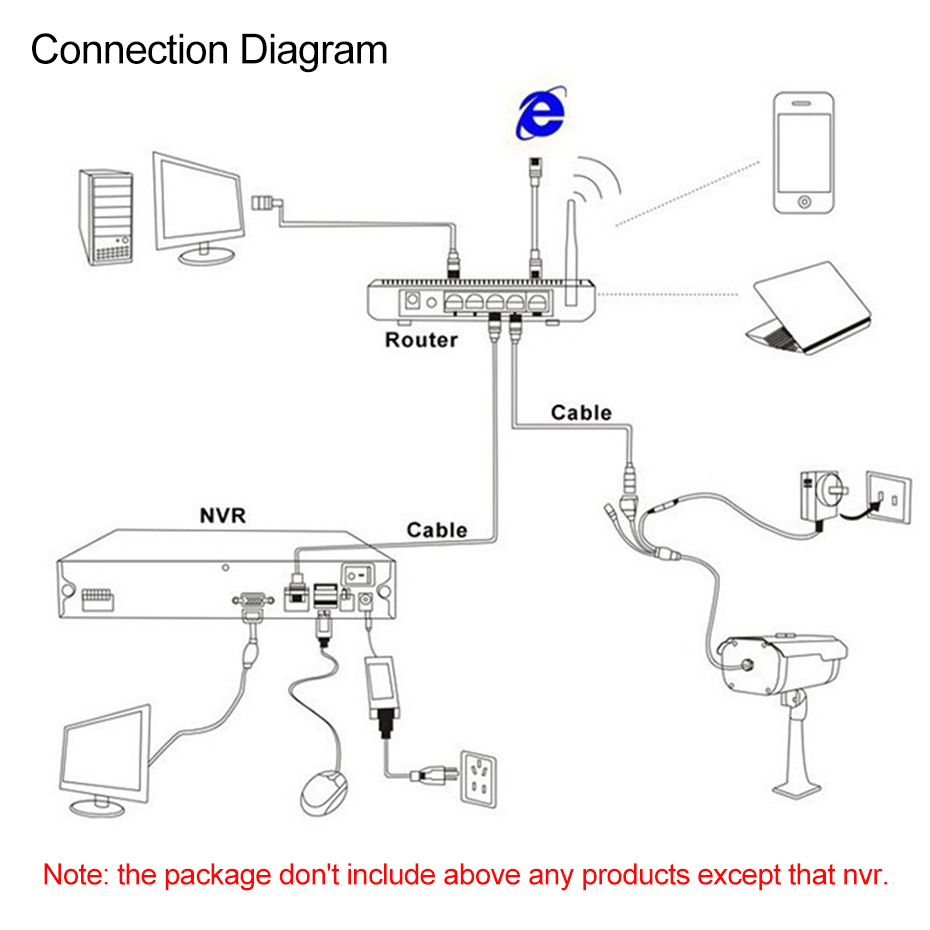 Connection Diagram

Router

Cable

NVR

Cable

Note: the package don't include above any products except that nvr.