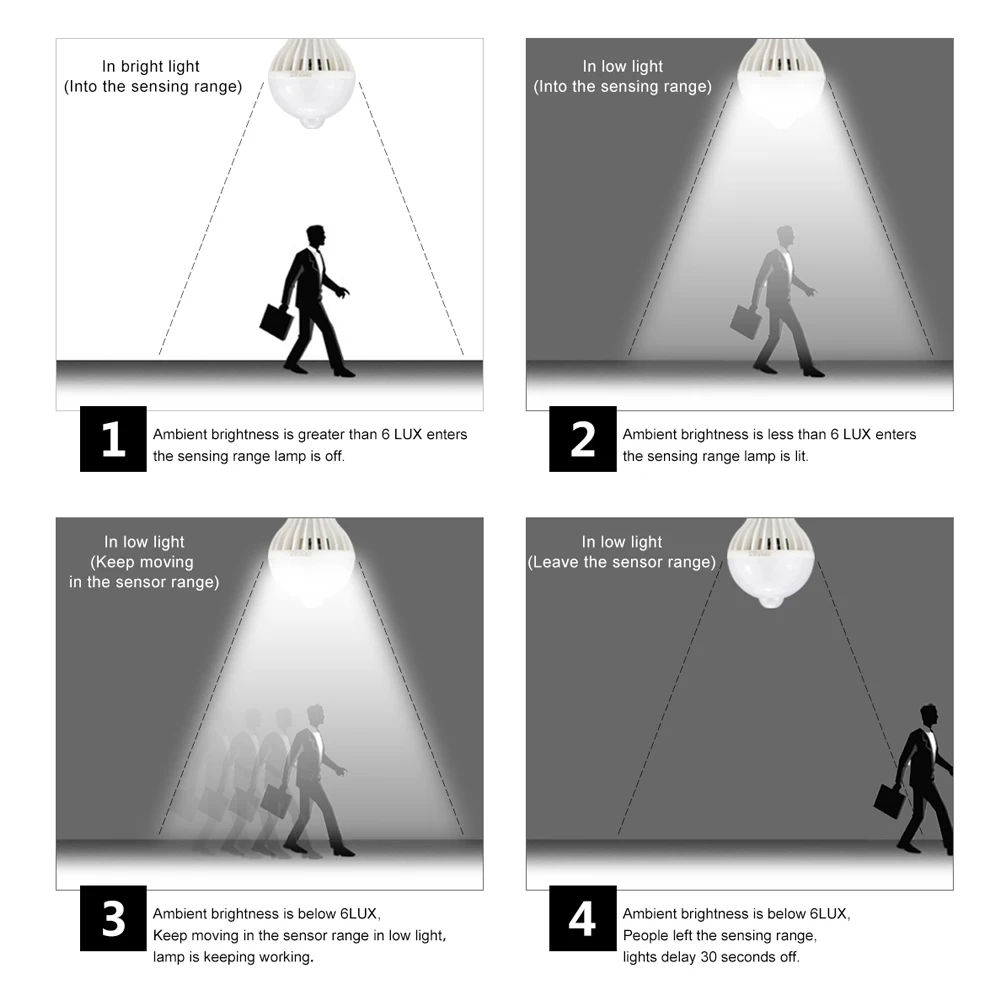 In bright light
(Into the sensing range)

1
Ambient brightness is greater than 6 LUX enters the sensing range lamp is off.

In low light
(Into the sensing range)

2
Ambient brightness is less than 6 LUX enters the sensing range lamp is lit.

In low light
(Keep moving in the sensor range)

3
Ambient brightness is below 6LUX,
Keep moving in the sensor range in low light,
lamp is keeping working.

In low light
(Leave the sensor range)

4
Ambient brightness is below 6LUX,
People left the sensing range,
lights delay 30 seconds off.