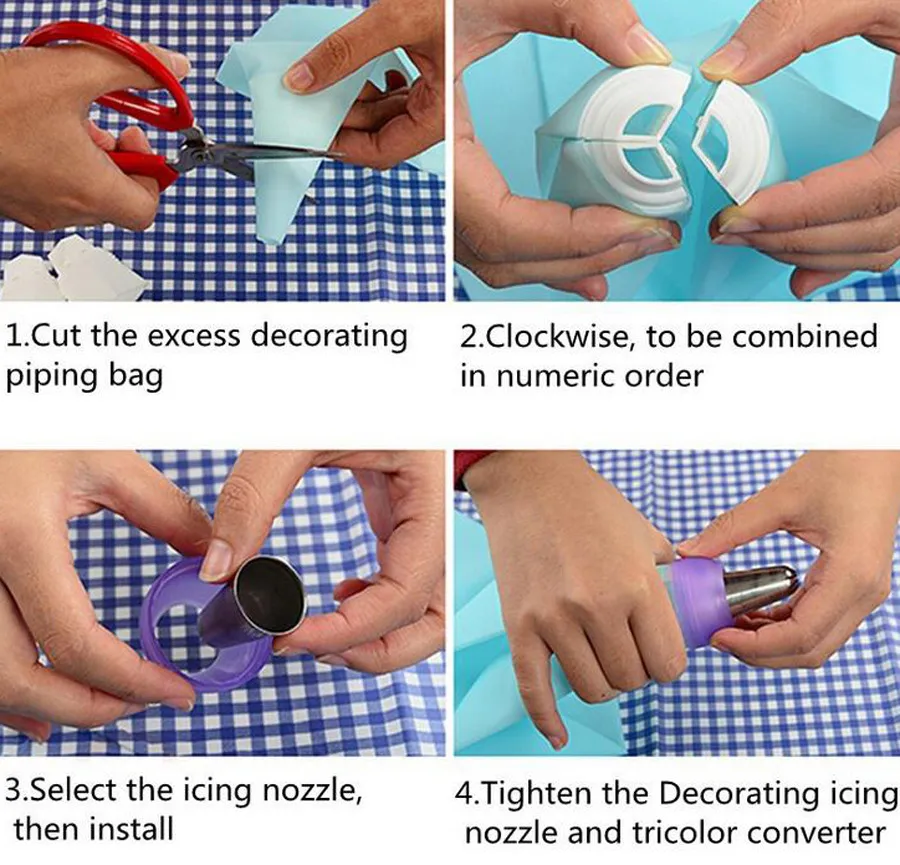 1.Cut the excess decorating piping bag

2.Clockwise, to be combined in numeric order

3.Select the icing nozzle, then install

4.Tighten the Decorating icing nozzle and tricolor converter