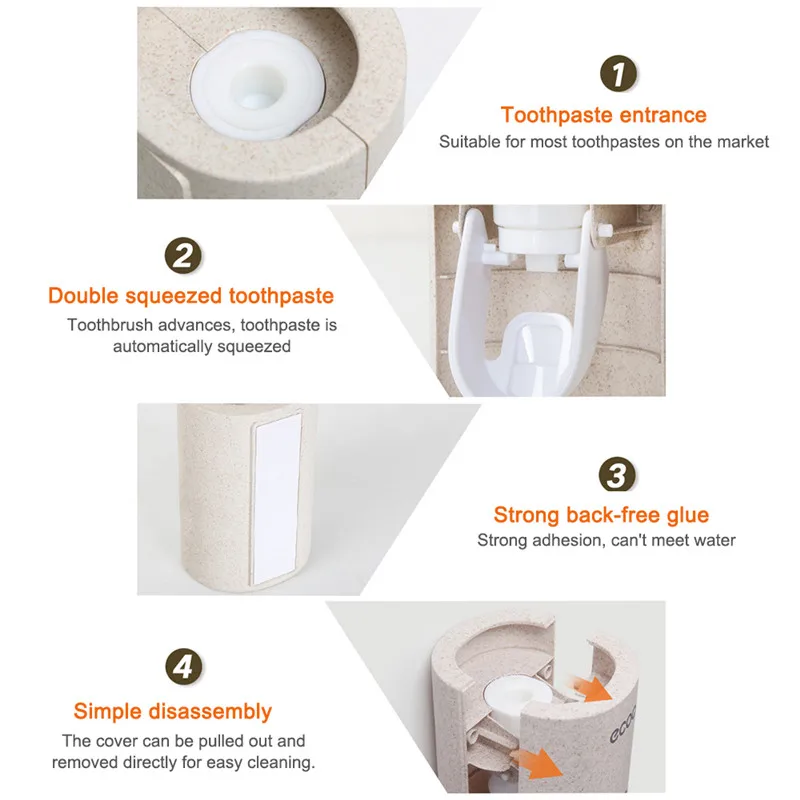 1

Toothpaste entrance

Suitable for most toothpastes on the market

2

Double squeezed toothpaste

Toothbrush advances, toothpaste is automatically squeezed

3

Strong back-free glue

Strong adhesion, can't meet water

4

Simple disassembly

The cover can be pulled out and removed directly for easy cleaning.

ecoc