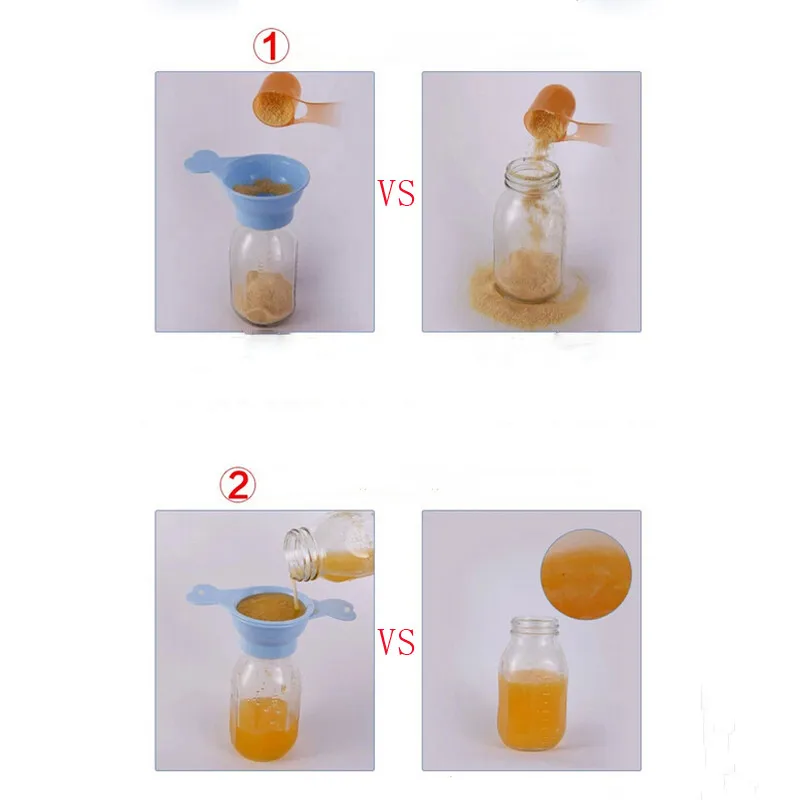 ①

VS

②

VS