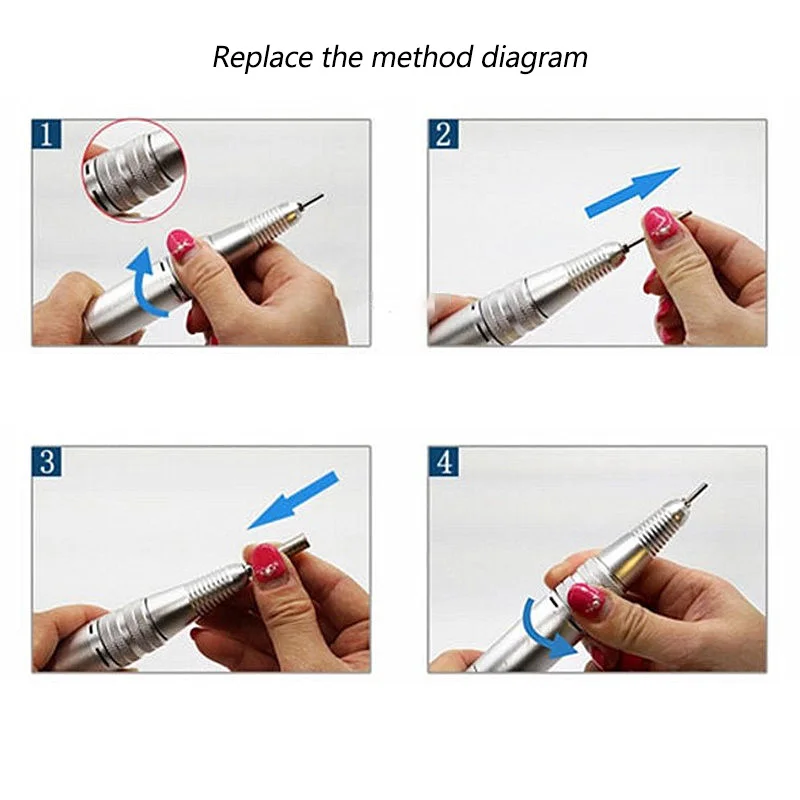 Replace the method diagram

1

2

3

4