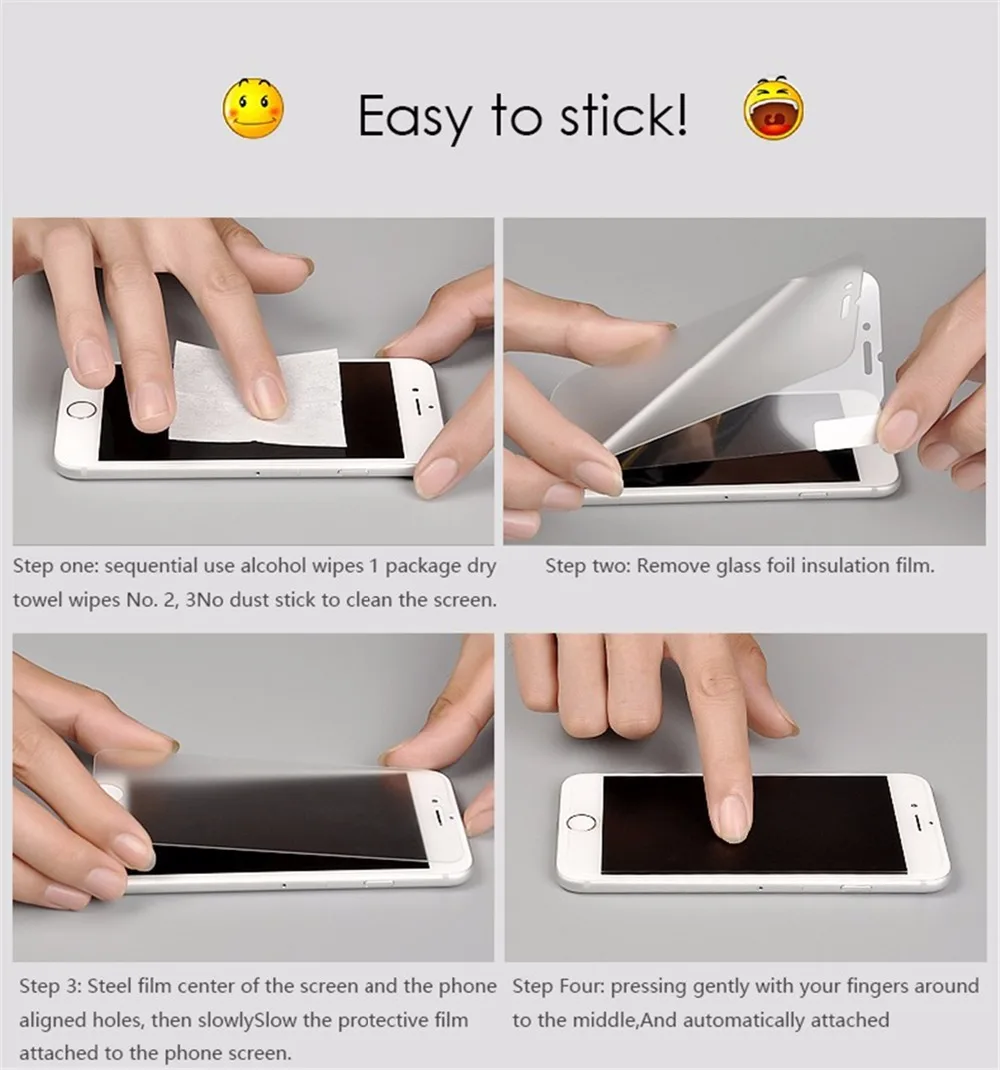 Easy to stick!

Step one: sequential use alcohol wipes 1 package dry towel wipes No. 2, 3No dust stick to clean the screen.

Step two: Remove glass foil insulation film.

Step 3: Steel film center of the screen and the phone aligned holes, then slowlySlow the protective film attached to the phone screen.

Step Four: pressing gently with your fingers around to the middle,And automatically attached