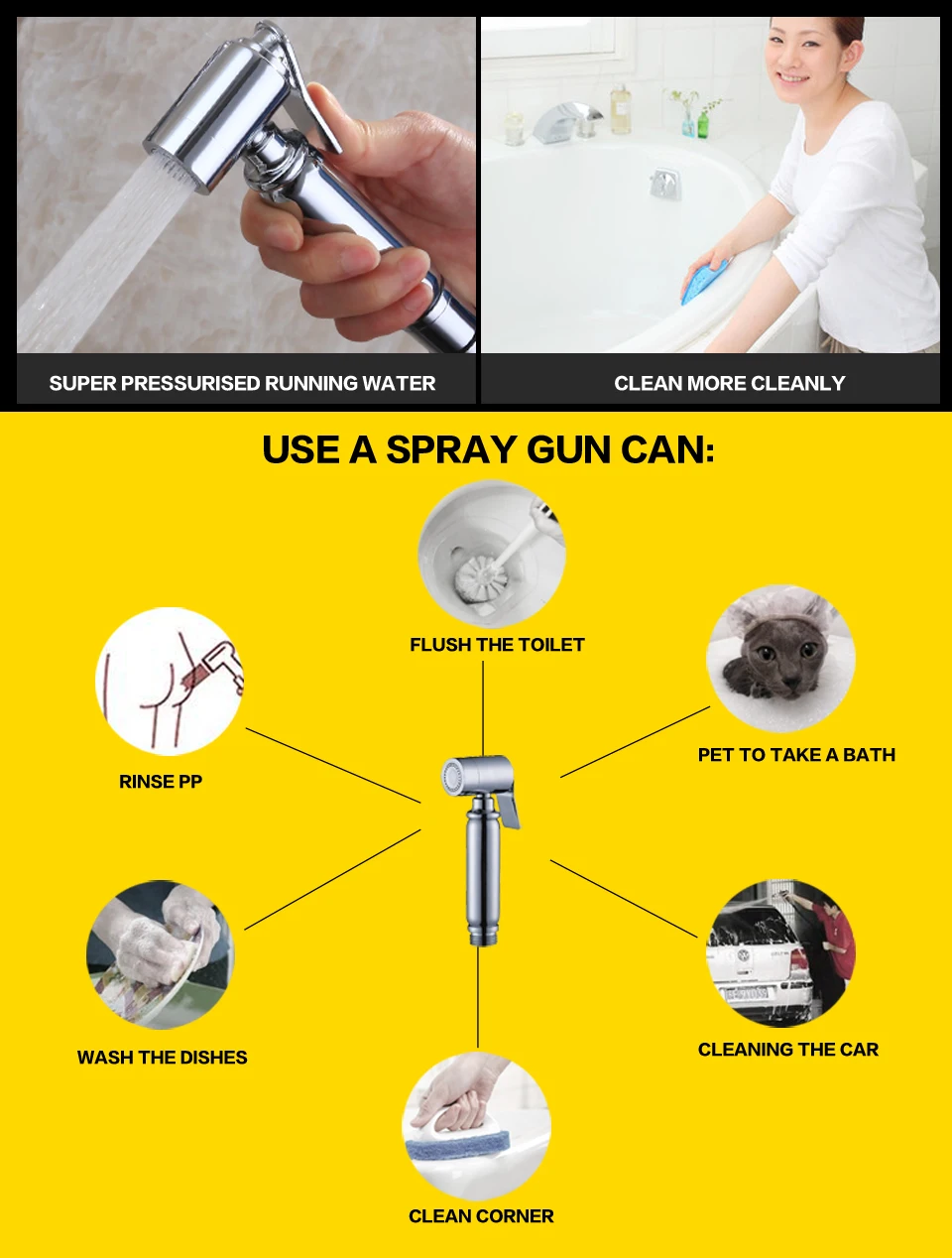 SUPER PRESSURISED RUNNING WATER

CLEAN MORE CLEANLY

USE A SPRAY GUN CAN:

FLUSH THE TOILET

RINSE PP

PET TO TAKE A BATH

WASH THE DISHES

CLEANING THE CAR

CLEAN CORNER