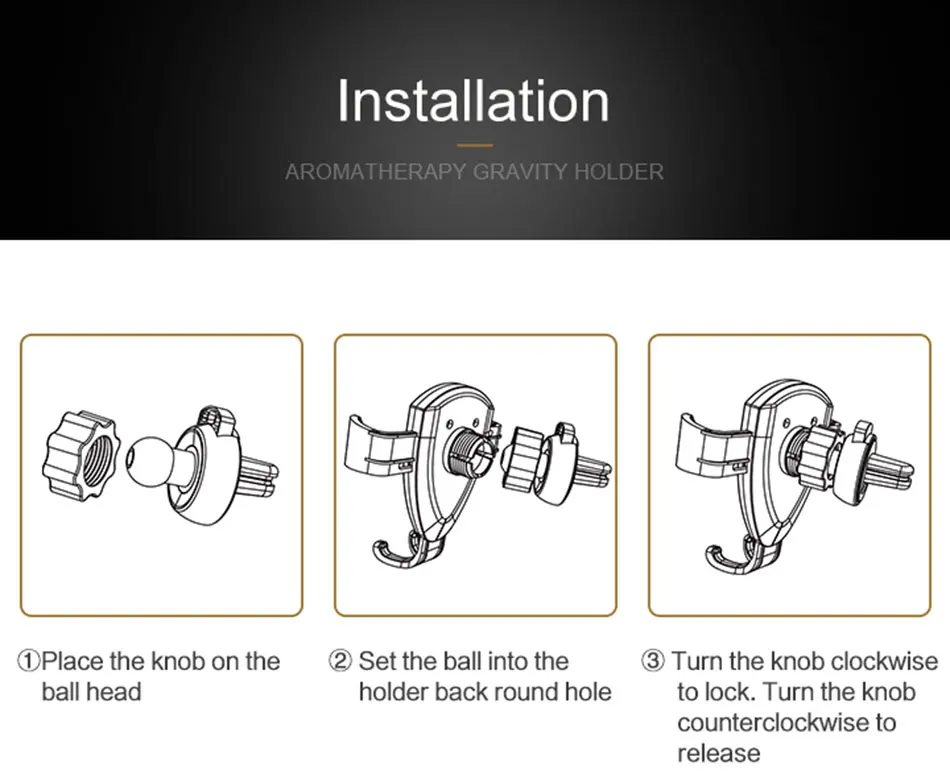 Installation

AROMATHERAPY GRAVITY HOLDER

①Place the knob on the ball head

② Set the ball into the holder back round hole

③ Turn the knob clockwise to lock. Turn the knob counterclockwise to release