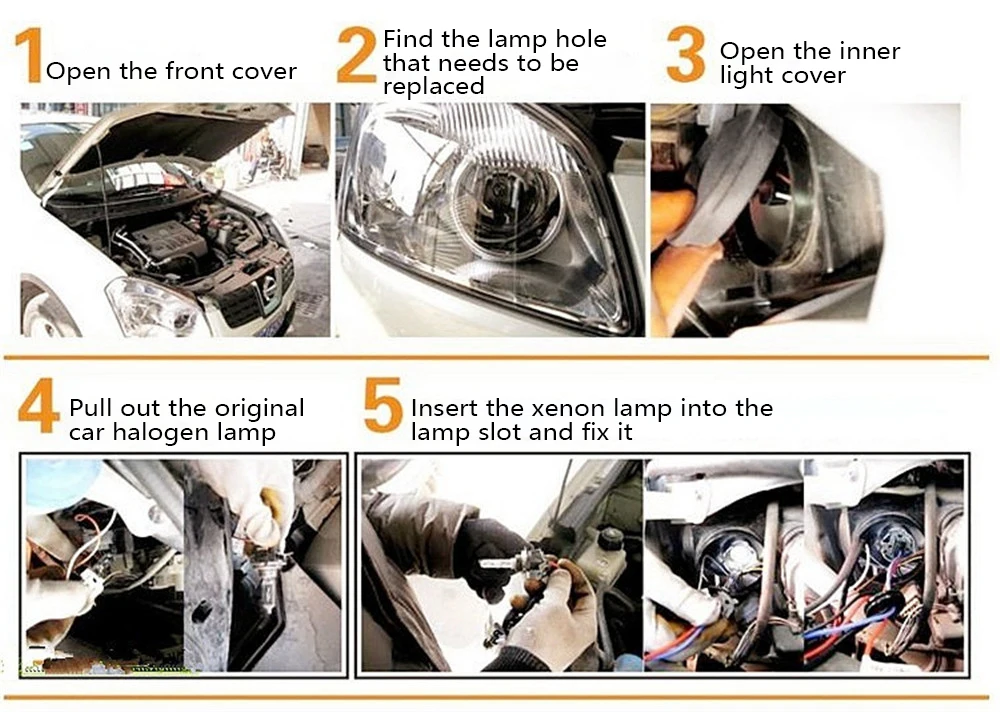 1 Open the front cover

2 Find the lamp hole that needs to be replaced

3 Open the inner light cover

4 Pull out the original car halogen lamp

5 Insert the xenon lamp into the lamp slot and fix it