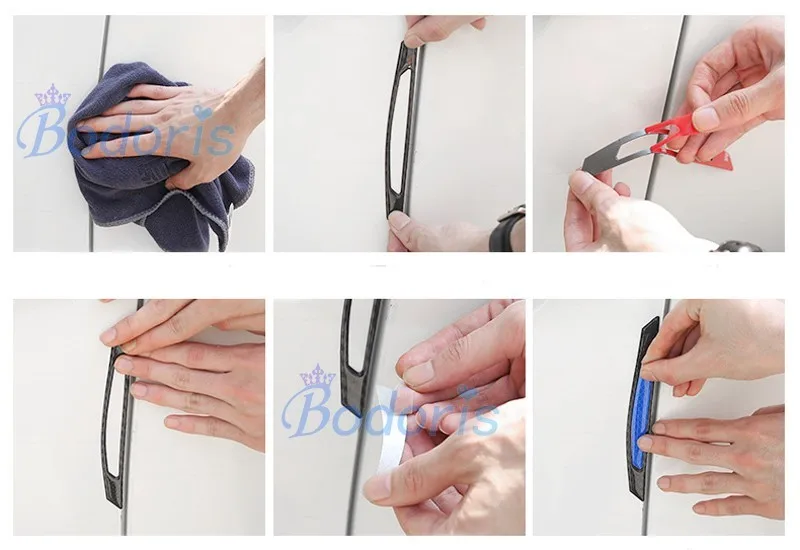 Bodoris

Bodoris